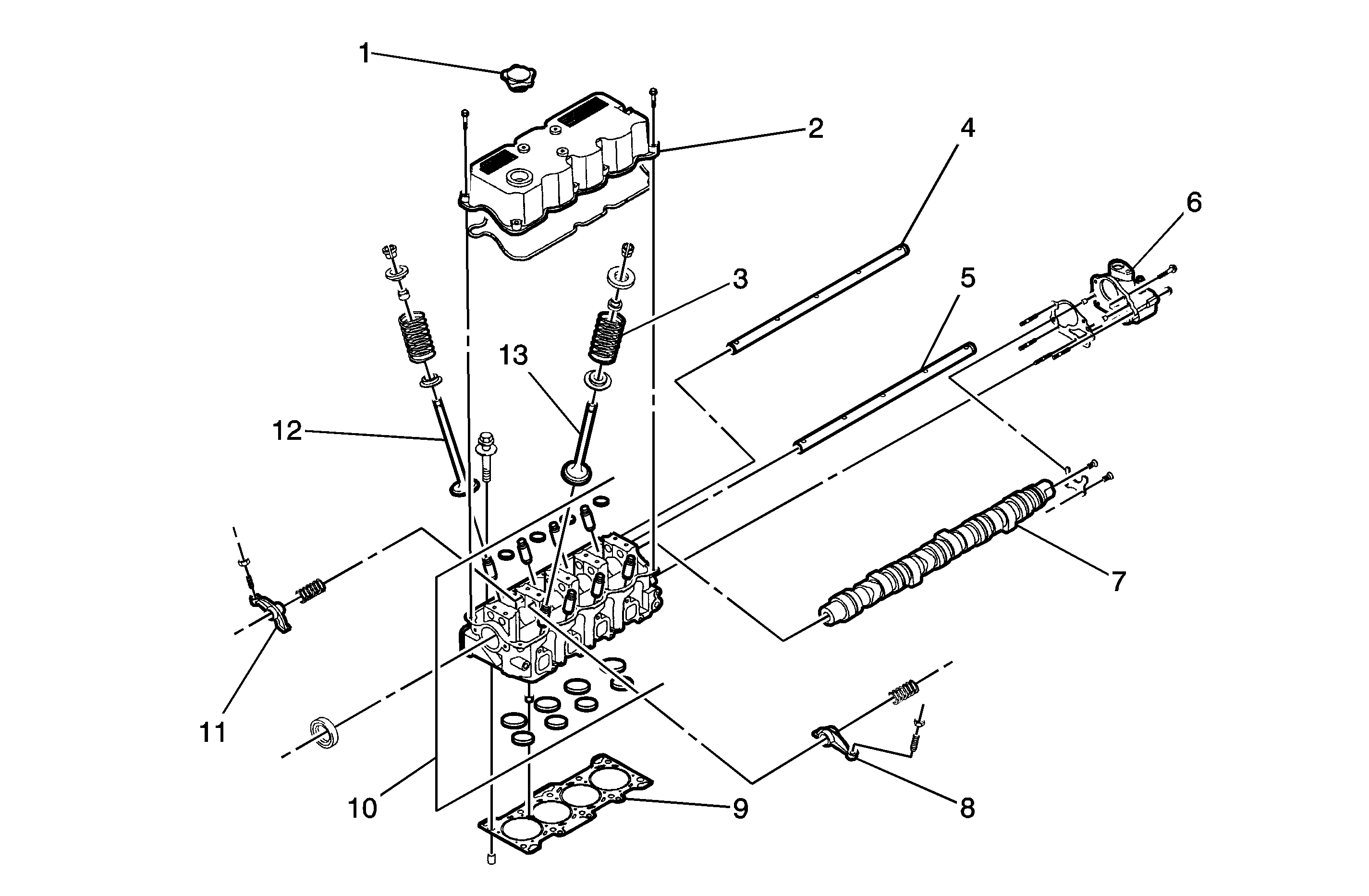 1
2
4
6
3
5
13
12
7
11
10
9
8