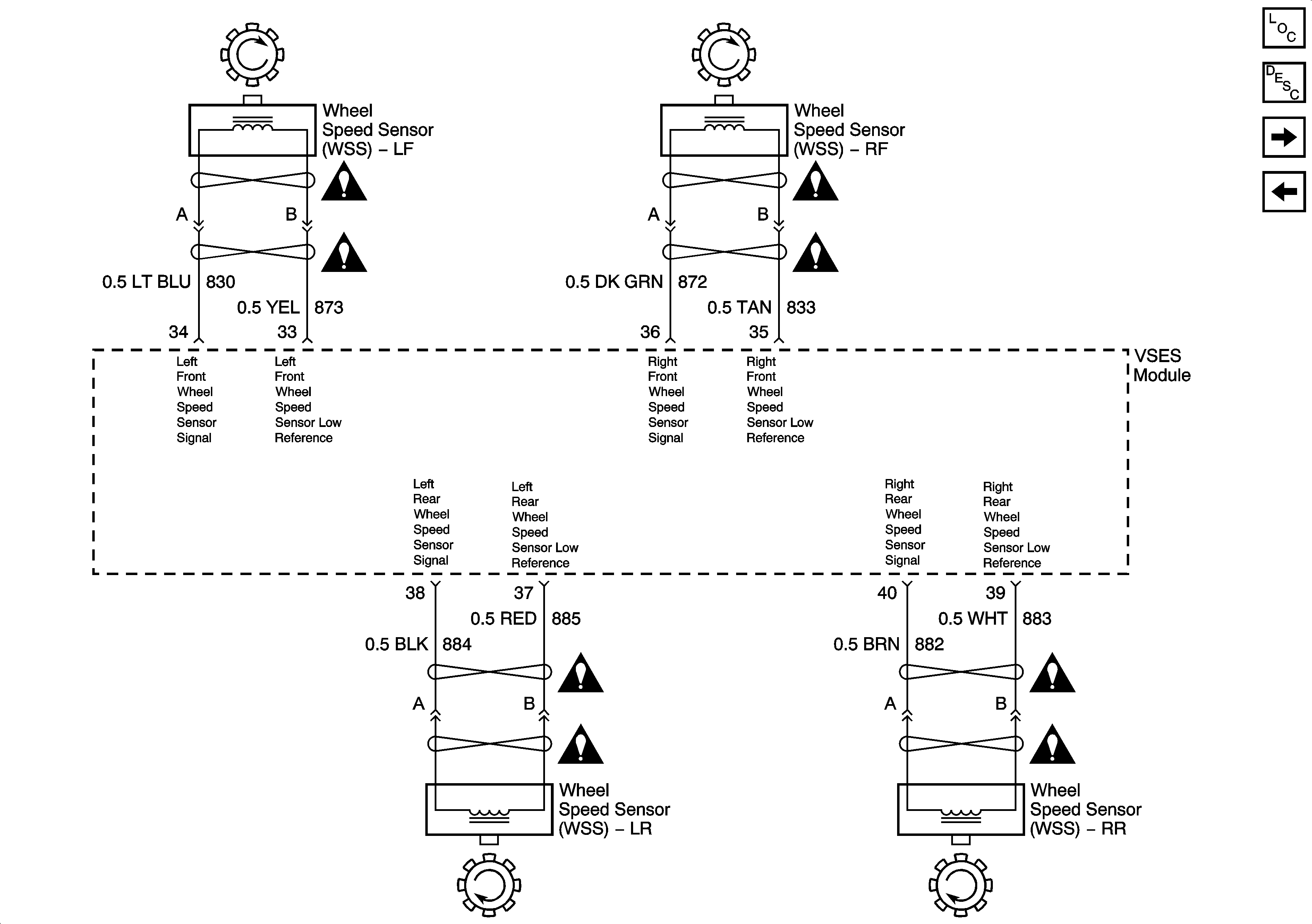 LOC

DESC

Wheel Speed Sensor (WSS) – LF

A B

0.5 LT BLU 830

0.5 YEL 873

34 33

Wheel Speed Sensor (WSS) – RF

A B

0.5 DK GRN 872

0.5 TAN 833

36 35

VSES Module

Left Front Wheel Speed Sensor Signal

Left Front Wheel Speed Sensor Low Reference

Right Front Wheel Speed Sensor Signal

Right Front Wheel Speed Sensor Low Reference

Left Rear Wheel Speed Sensor Signal

Left Rear Wheel Speed Sensor Low Reference

Right Rear Wheel Speed Sensor Signal

Right Rear Wheel Speed Sensor Low Reference

38 37

0.5 RED 885

0.5 BLK 884

A B

Wheel Speed Sensor (WSS) – LR

40 39

0.5 WHT 883

0.5 BRN 882

A B

Wheel Speed Sensor (WSS) – RR