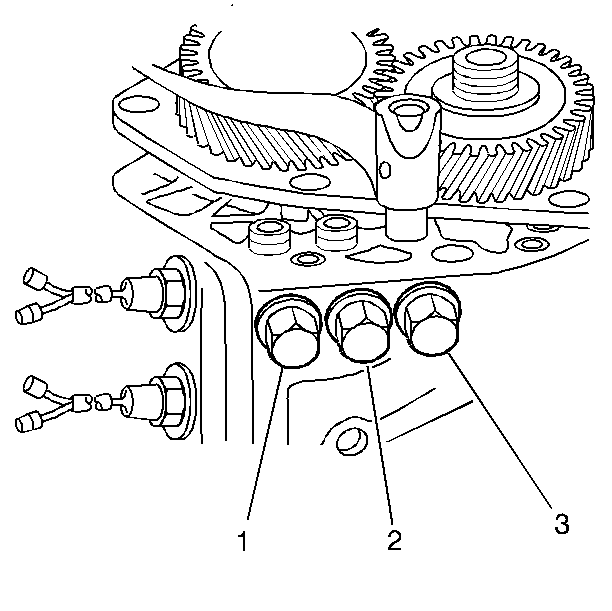 1
2
3