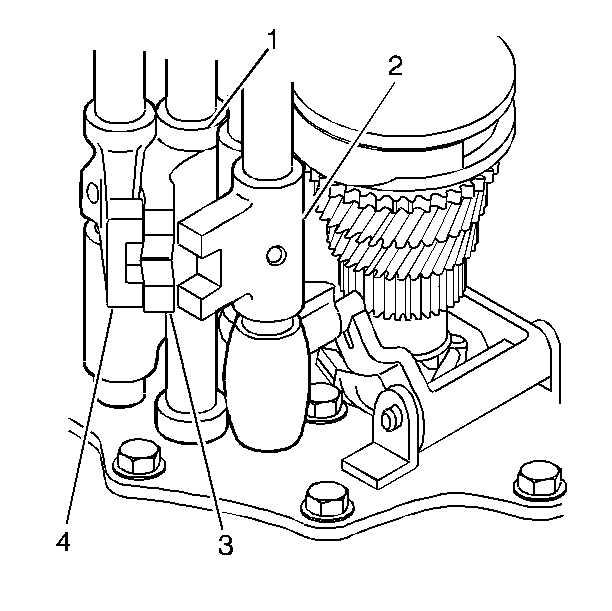 1
2
4
3