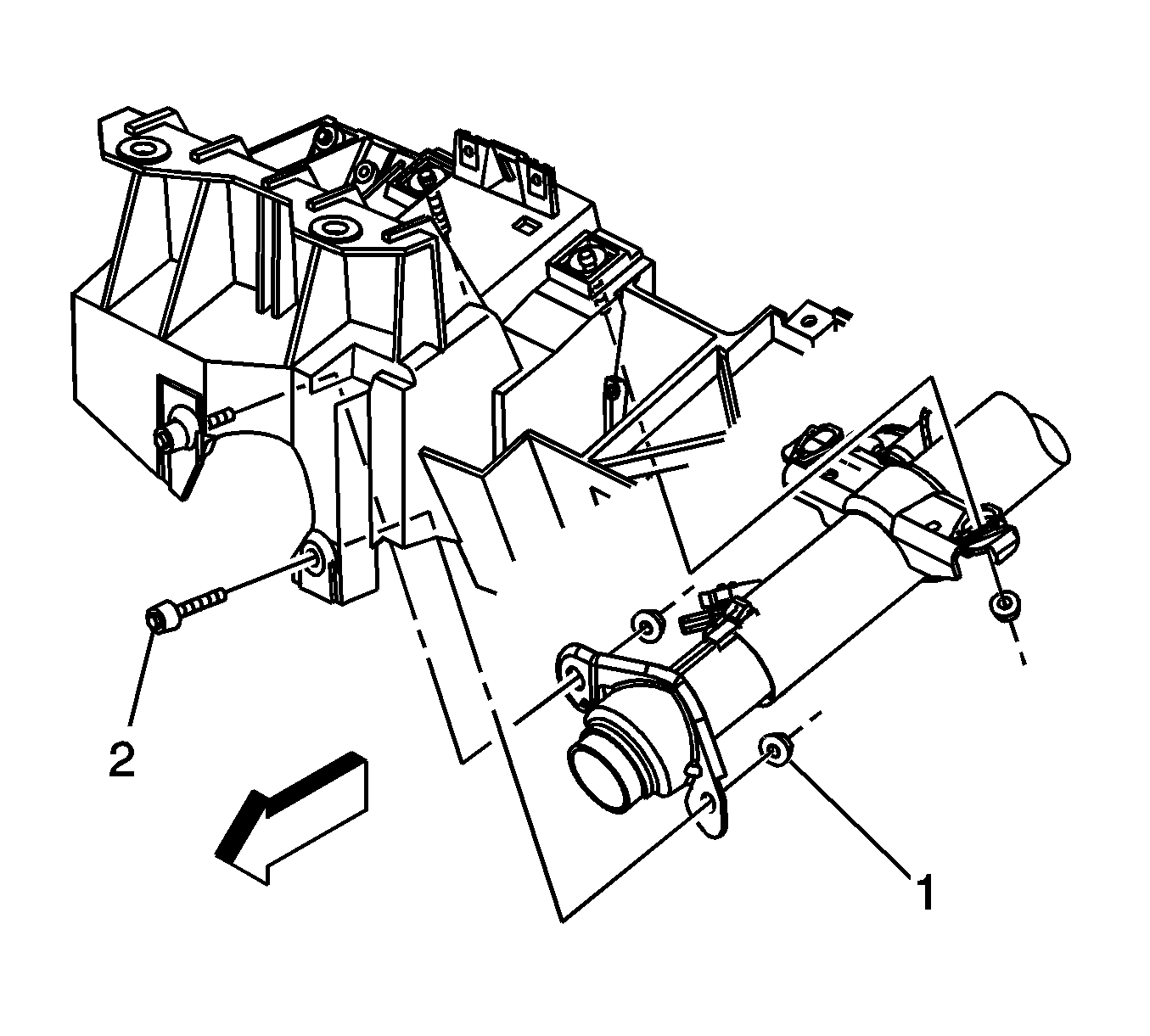 2

1