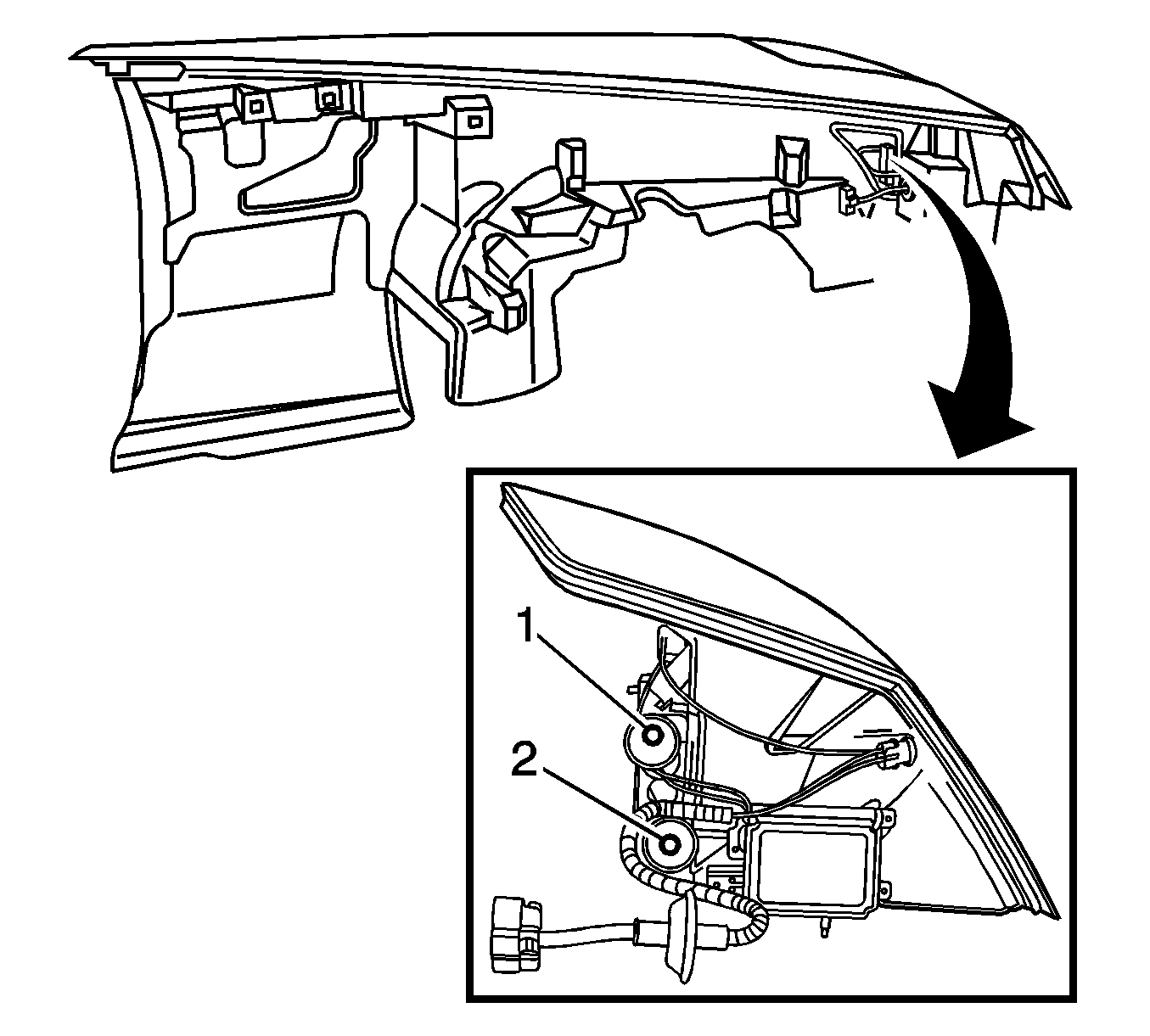 1
2