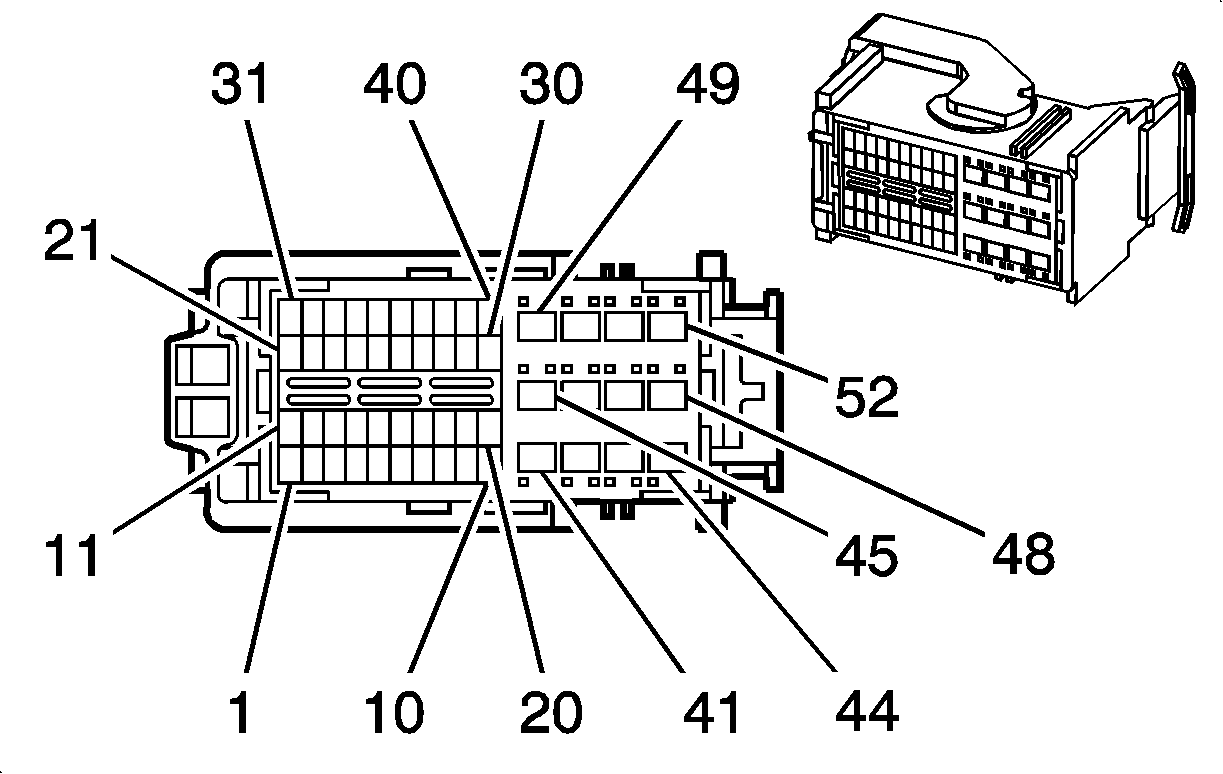 31
40
30
49
21
52
11
45
48
1
10
20
41
44