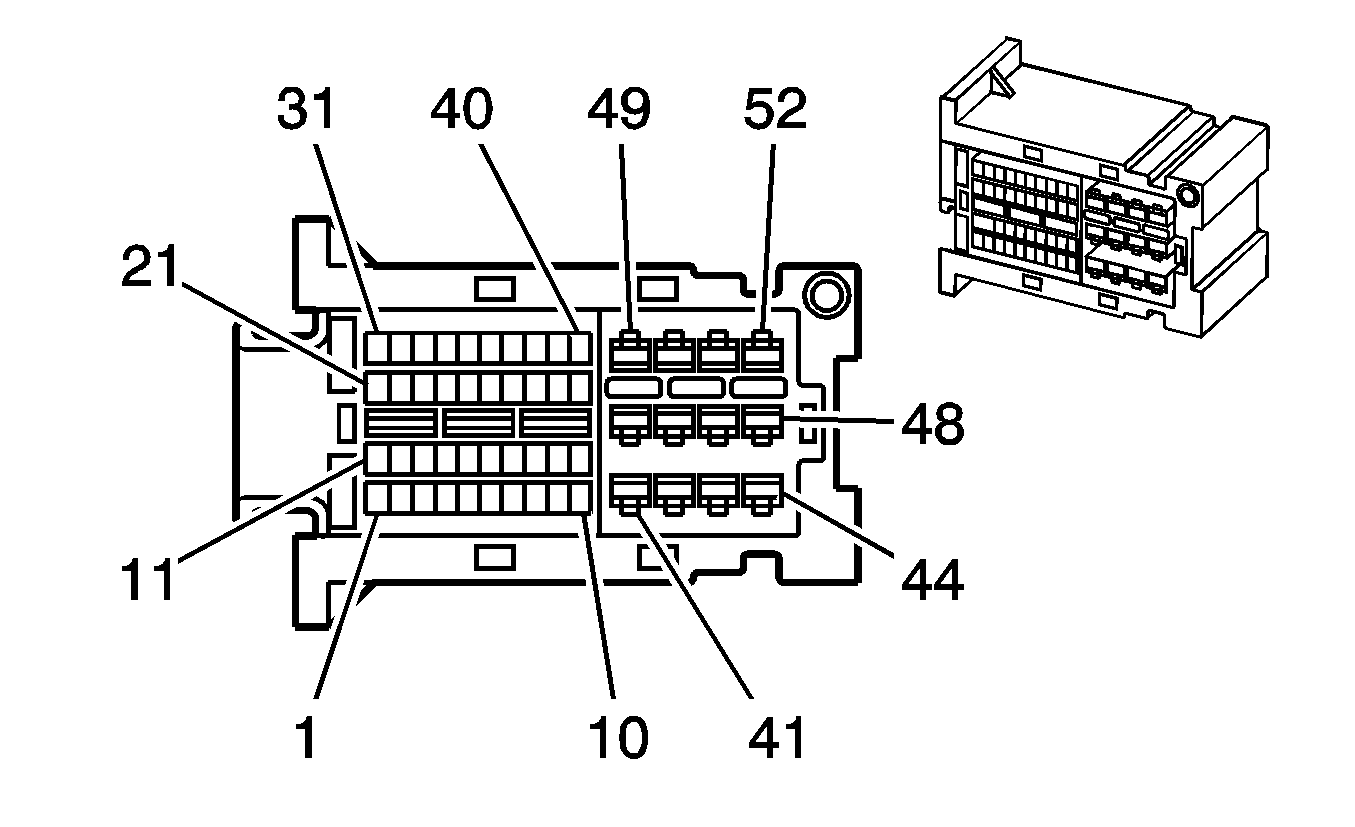 31
40
49
52
21
48
11
44
1
10
41