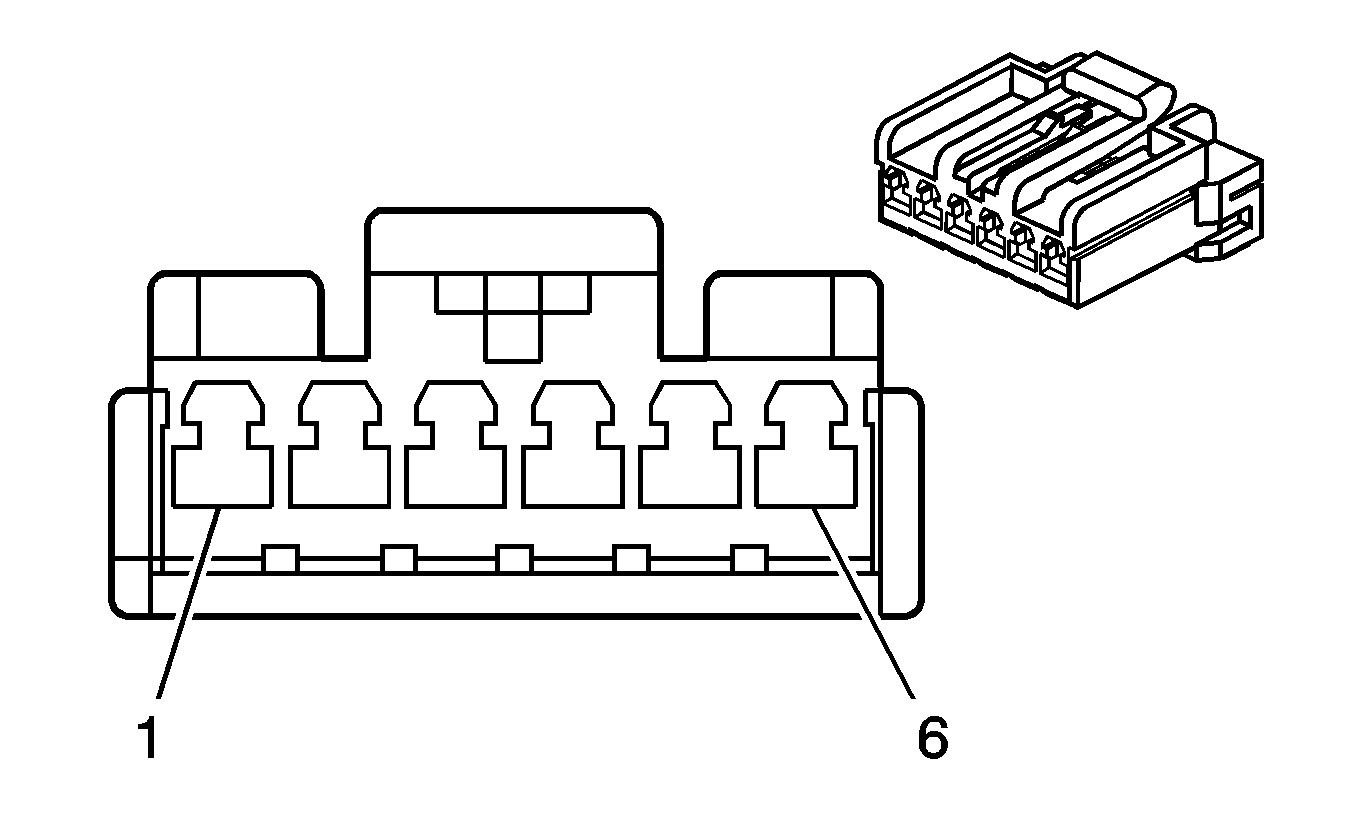 1
6