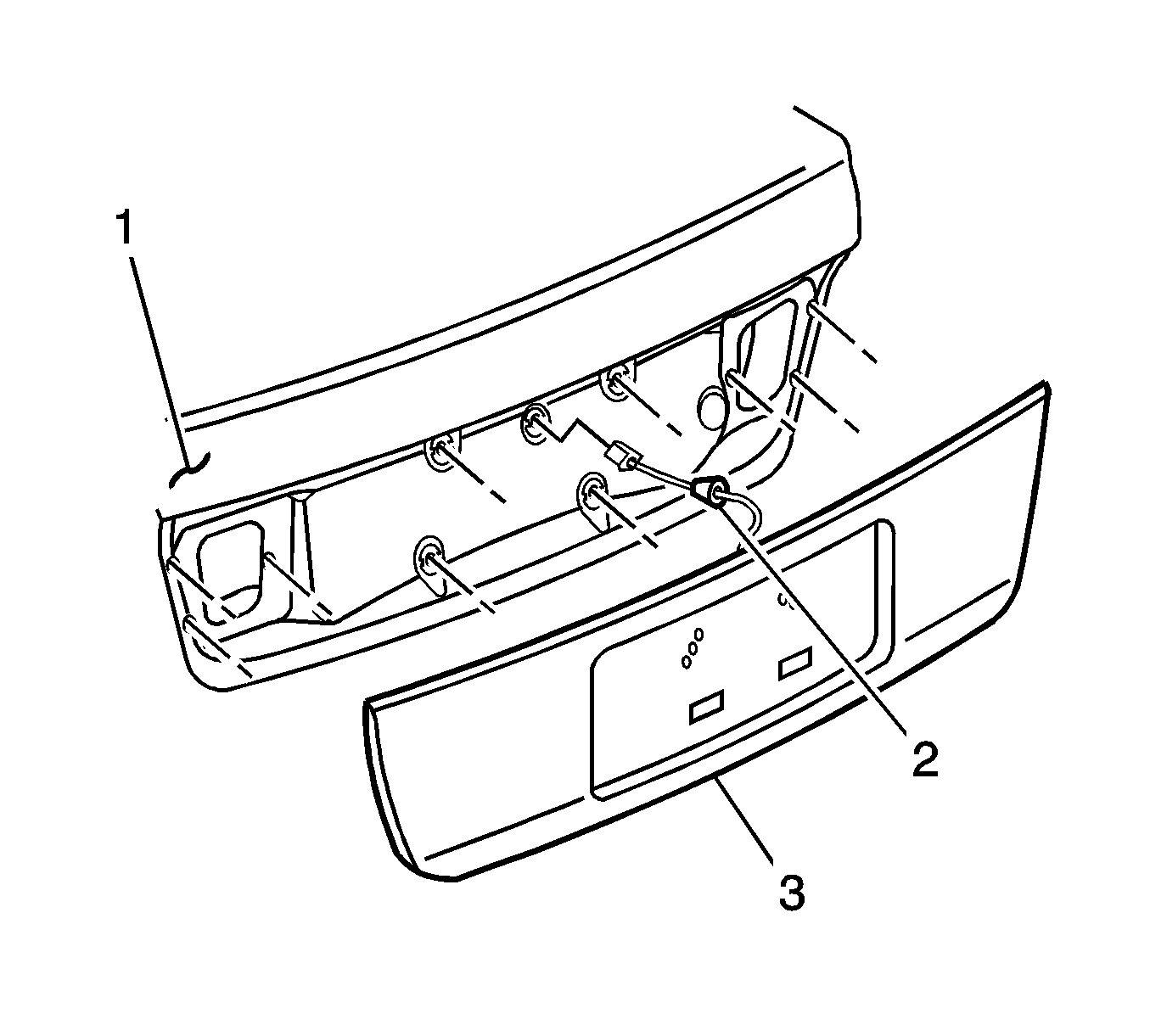 1

2

3