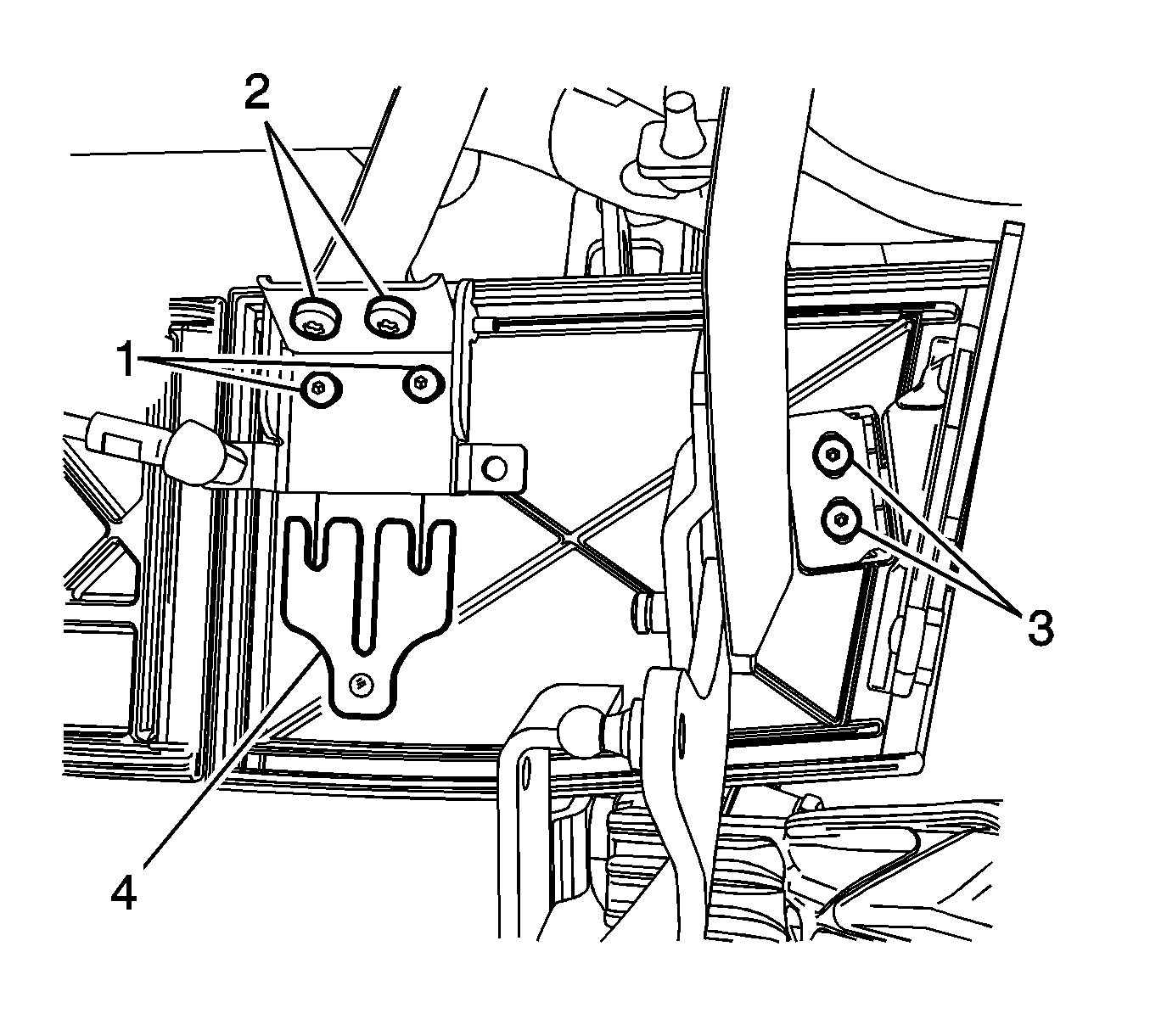 2
1
3
4