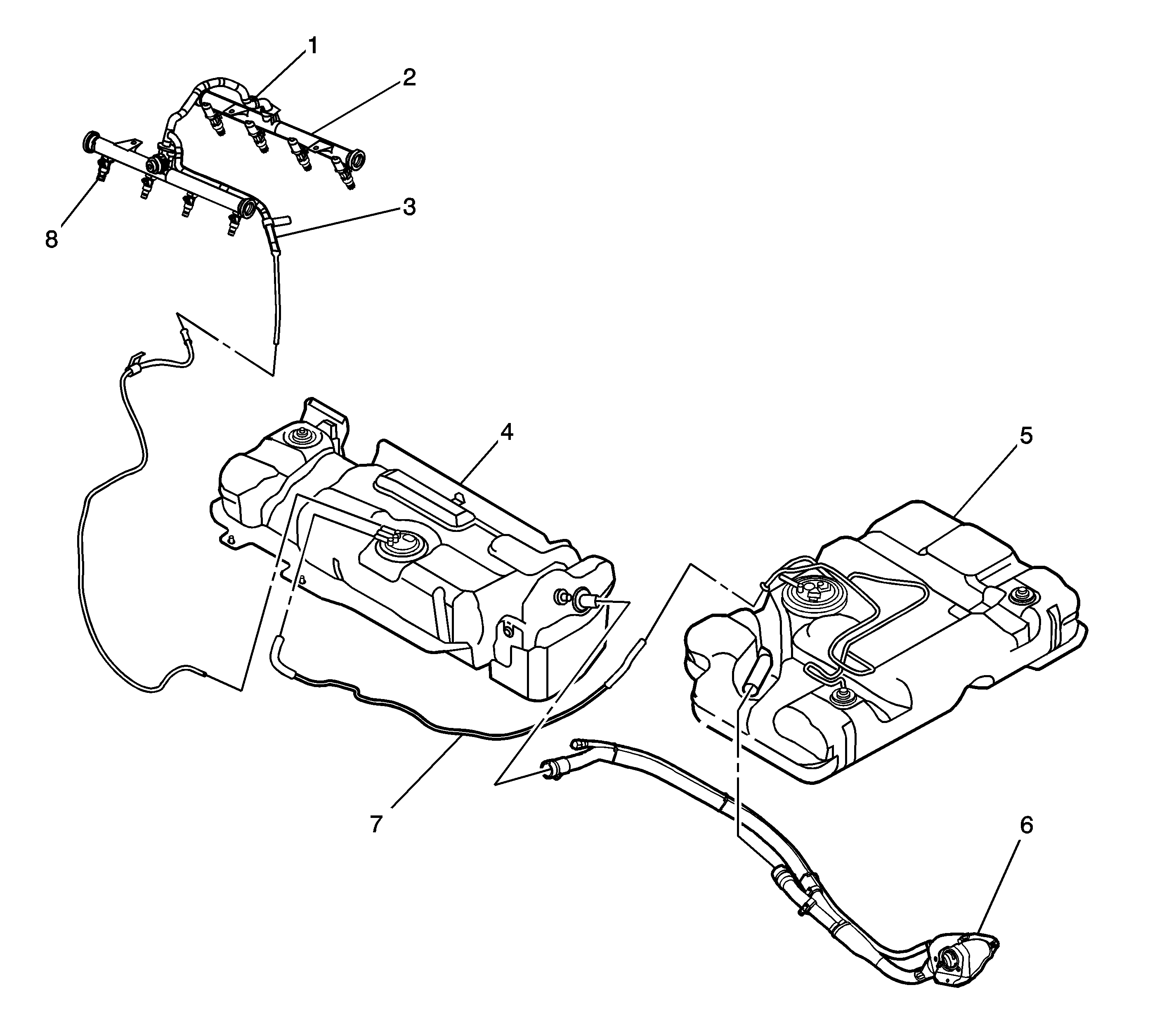 1
2
8
3
4
5
7
6