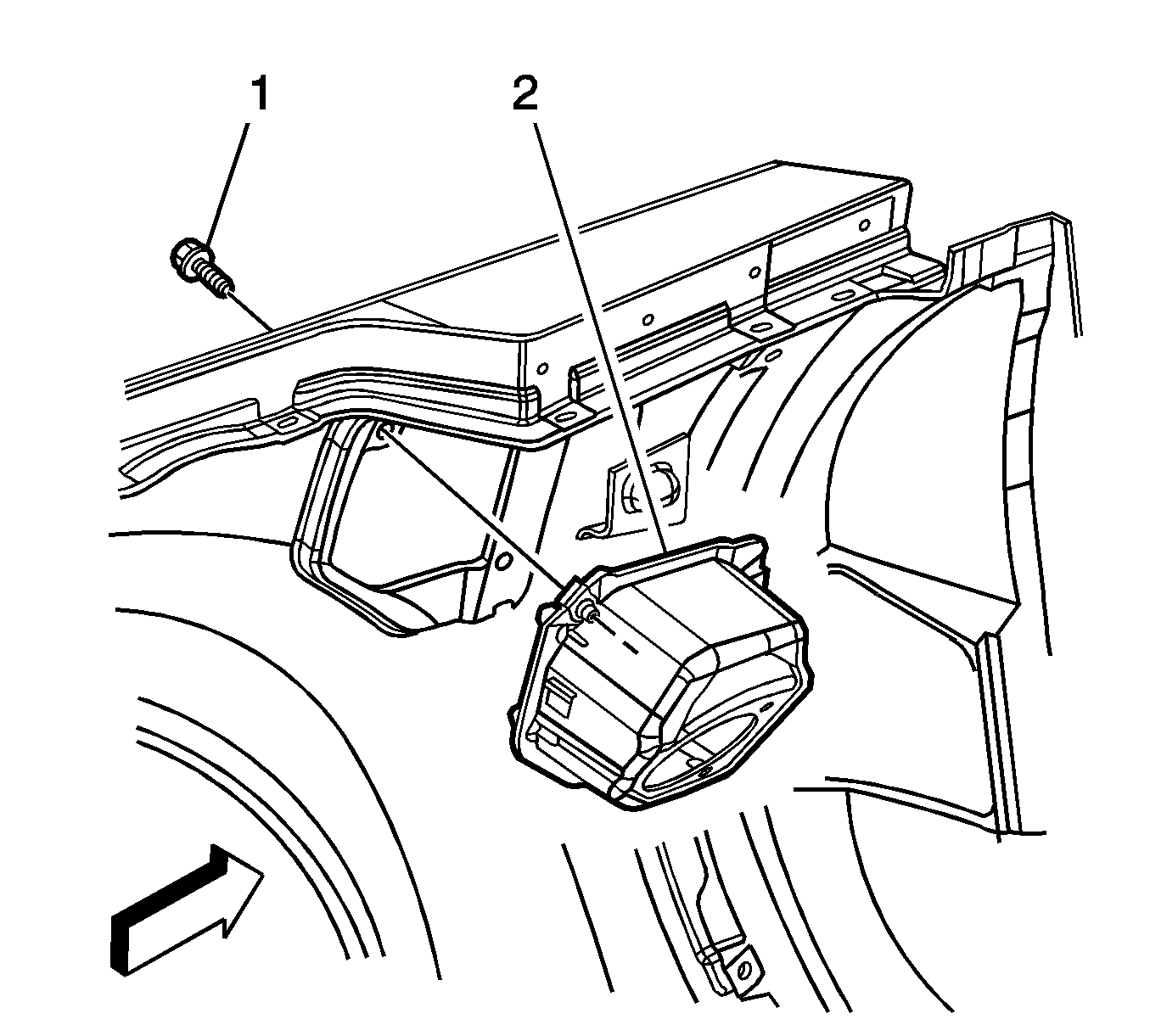 1

2