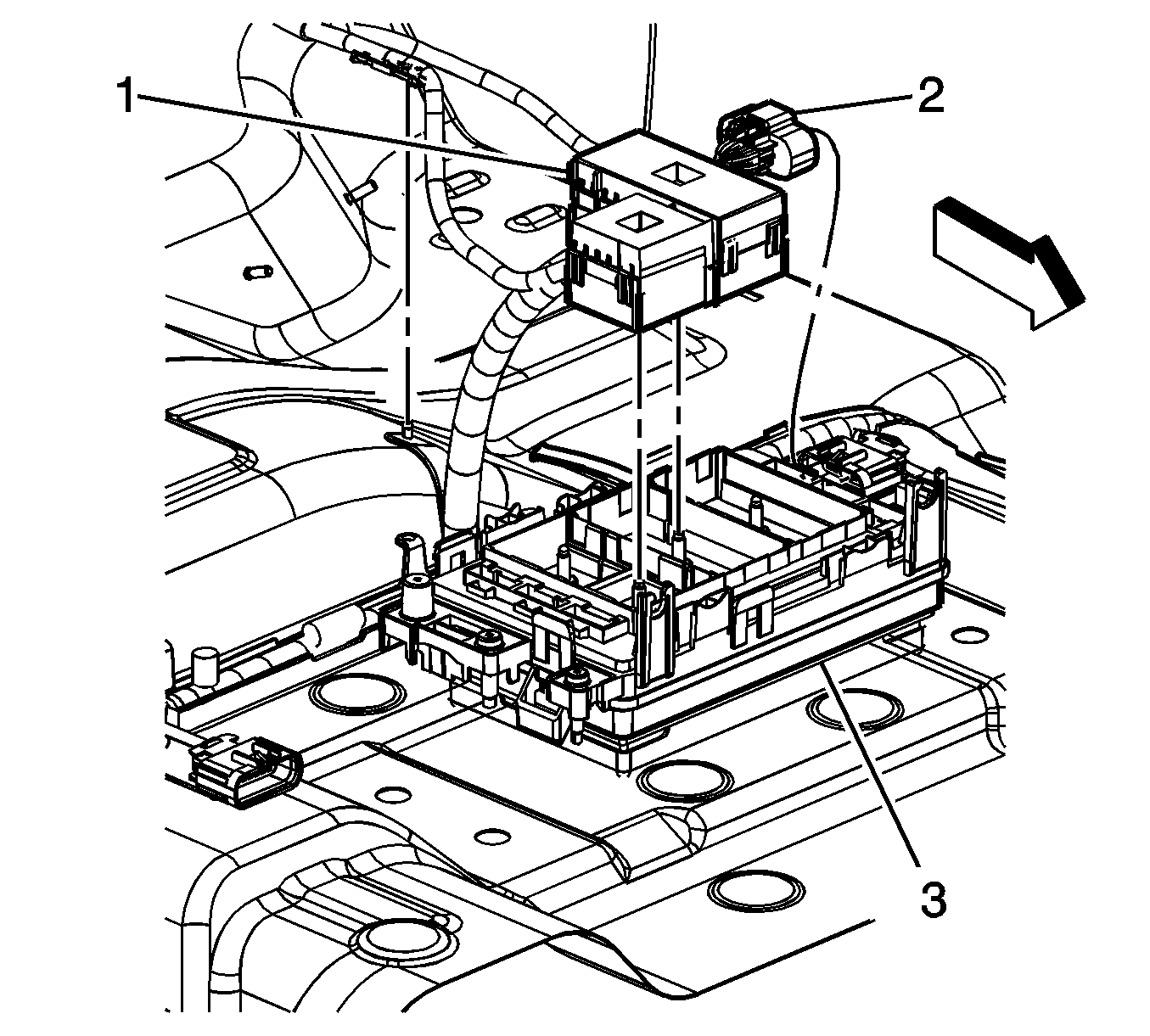 1
2
3