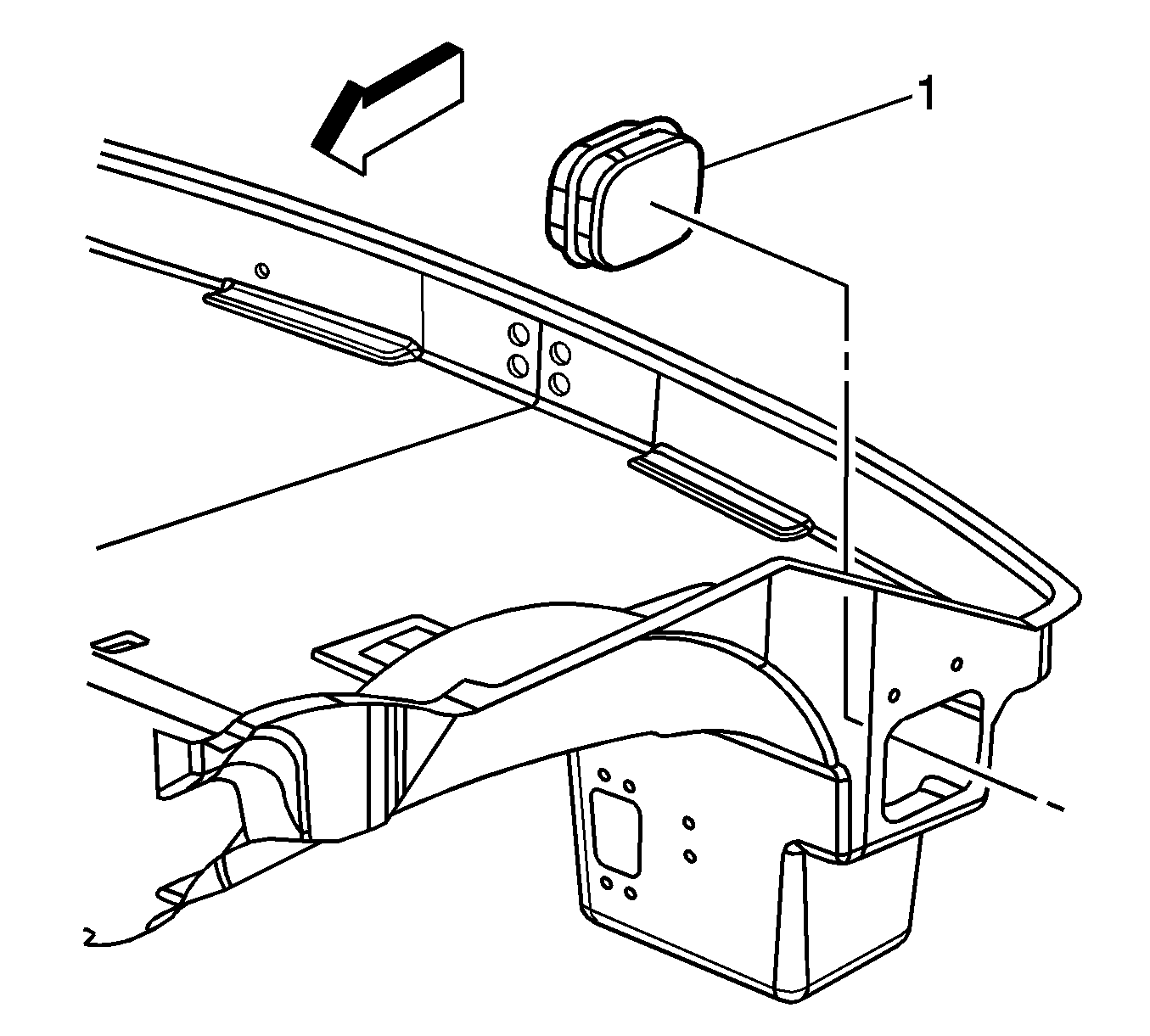 1