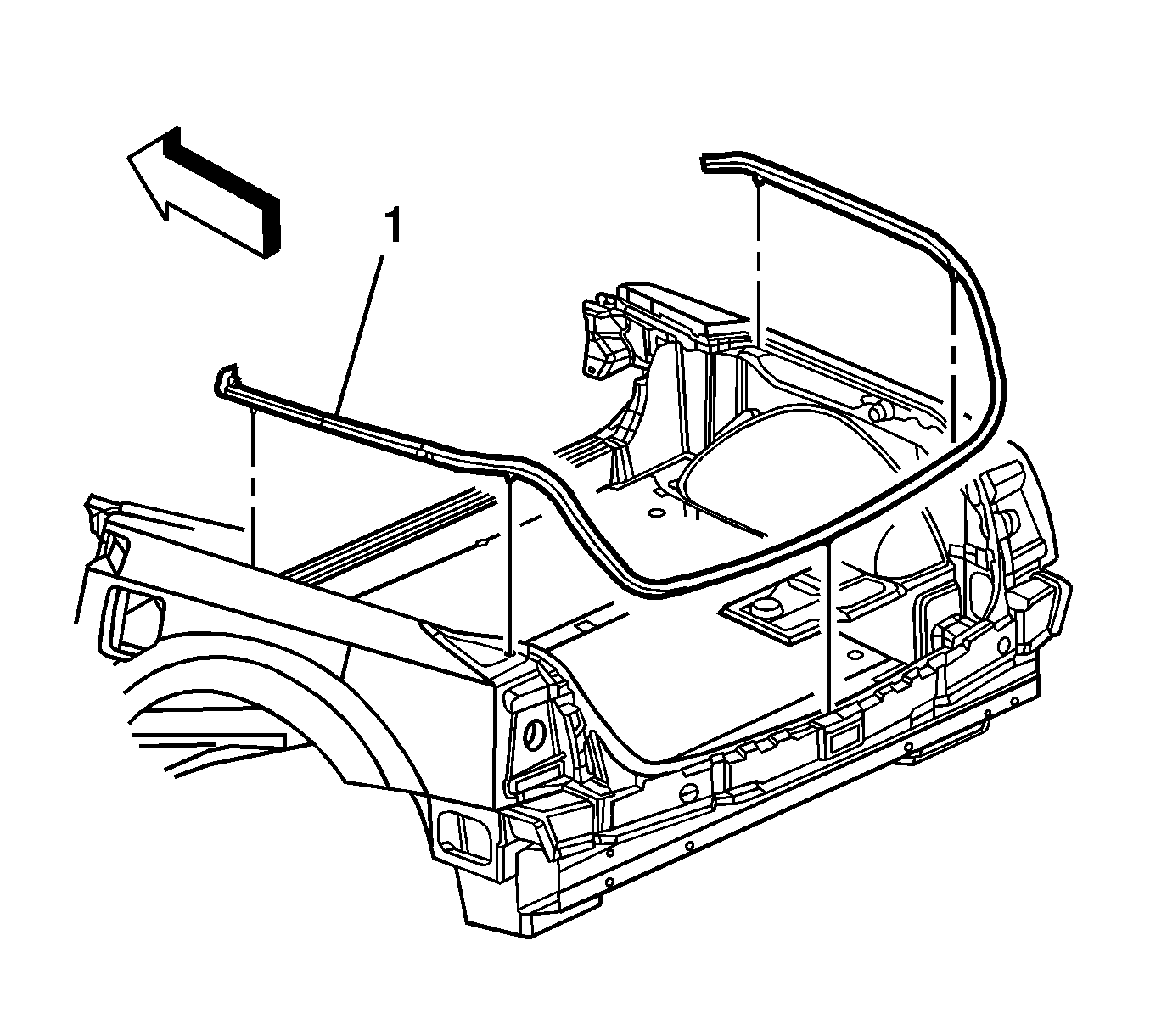 1