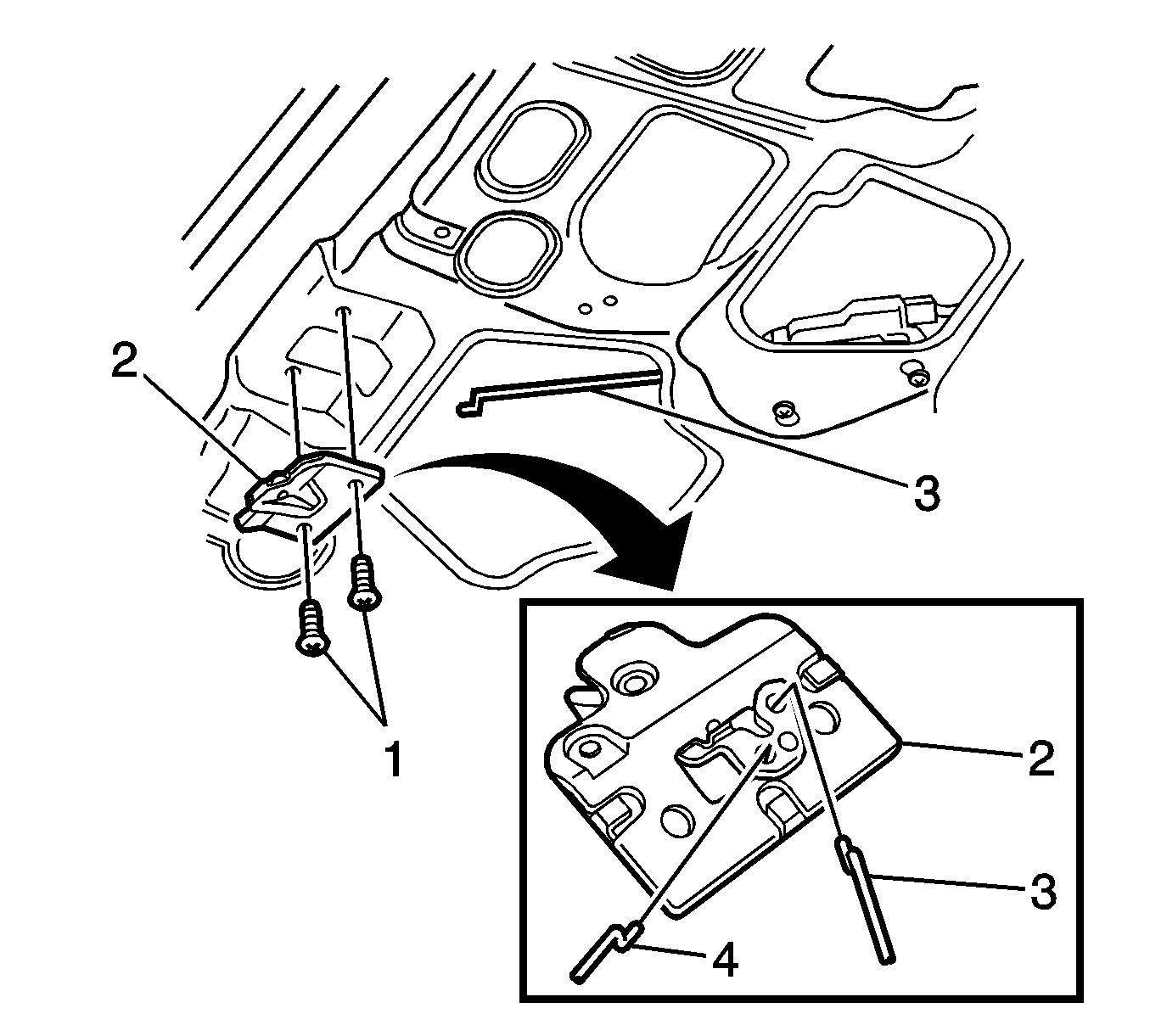 2
3
1
2
3
4