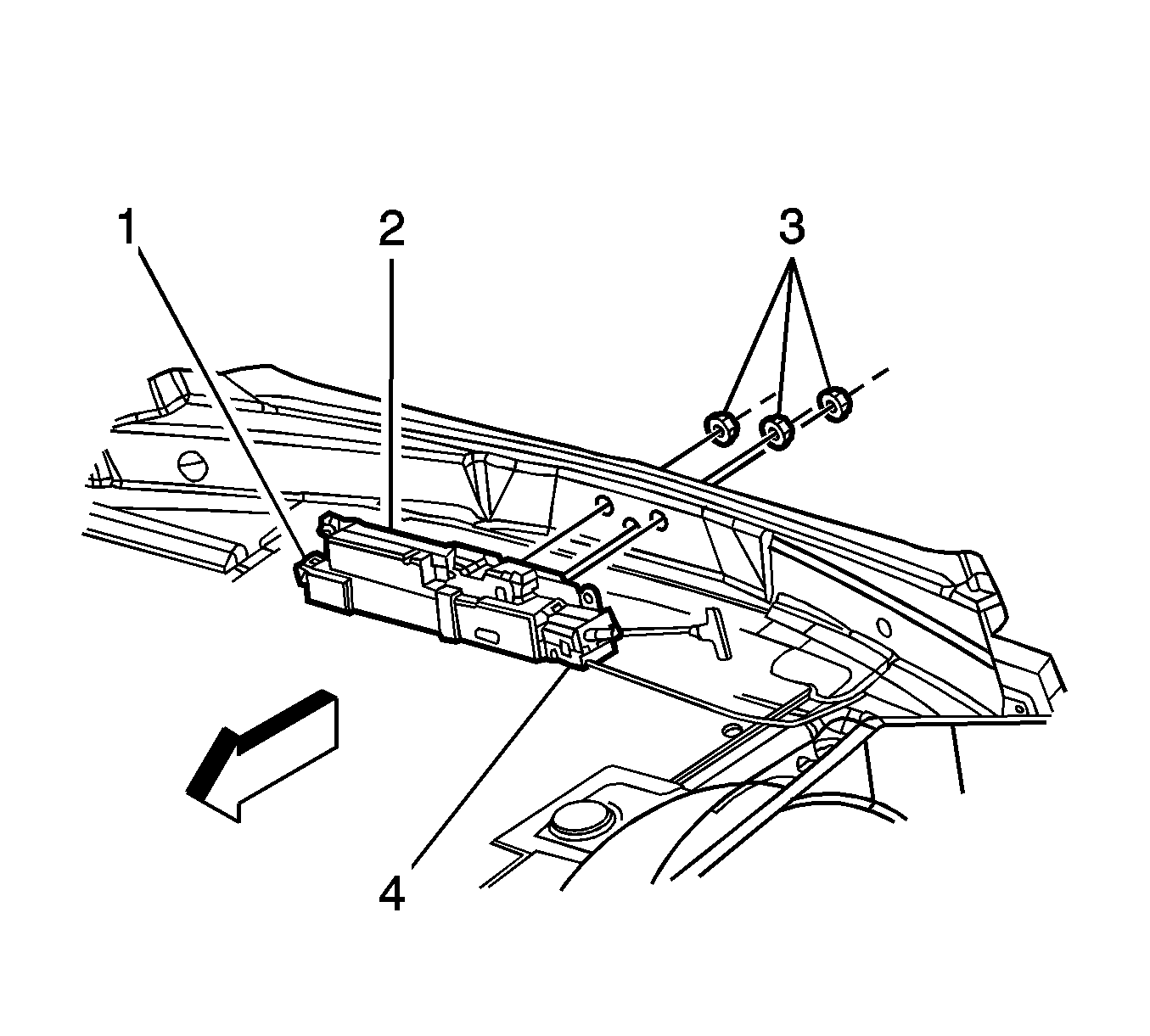 1
2
3
4