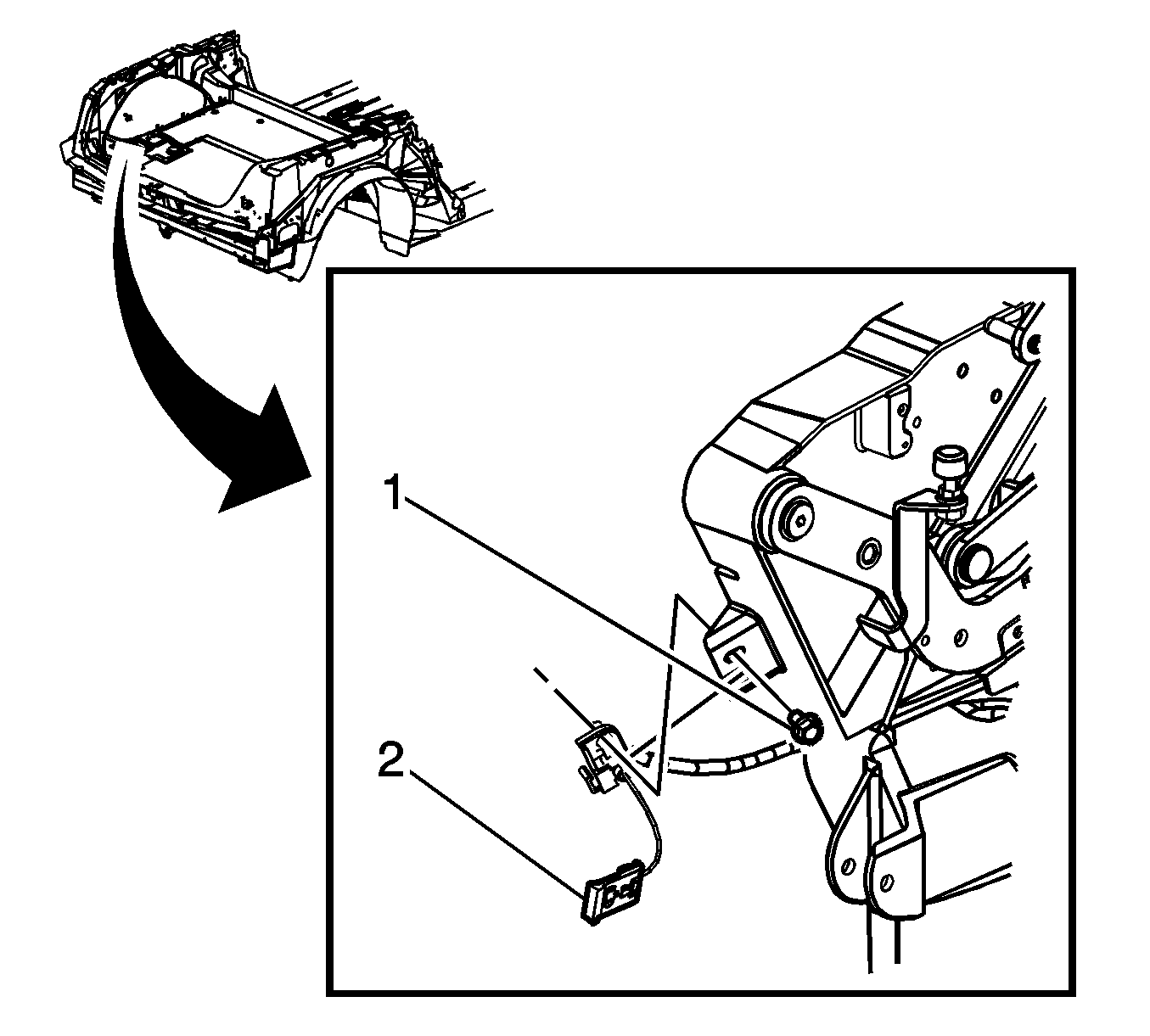 1

2