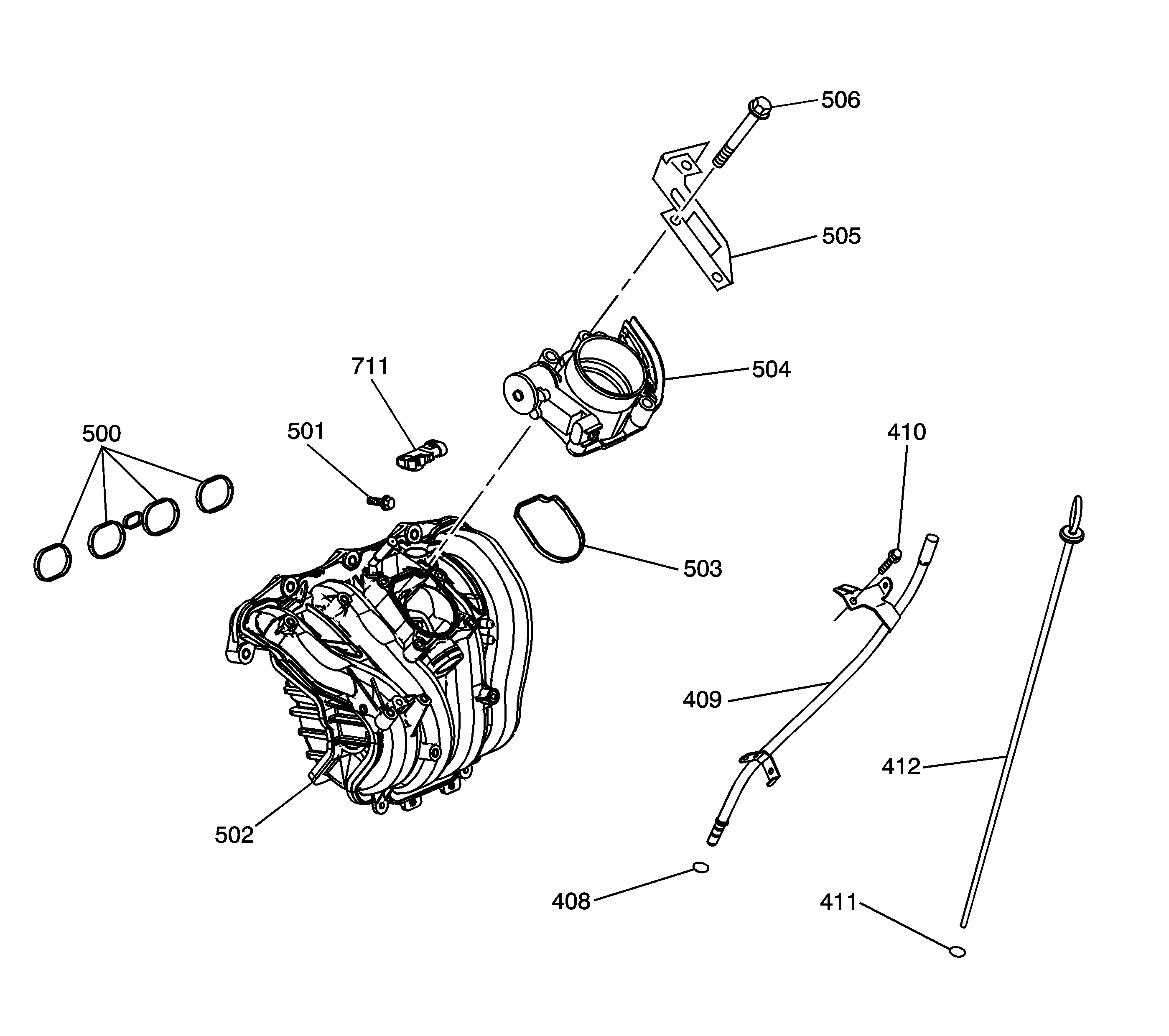 506

505

711

504

500

501

410

503

409

412

502

408

411