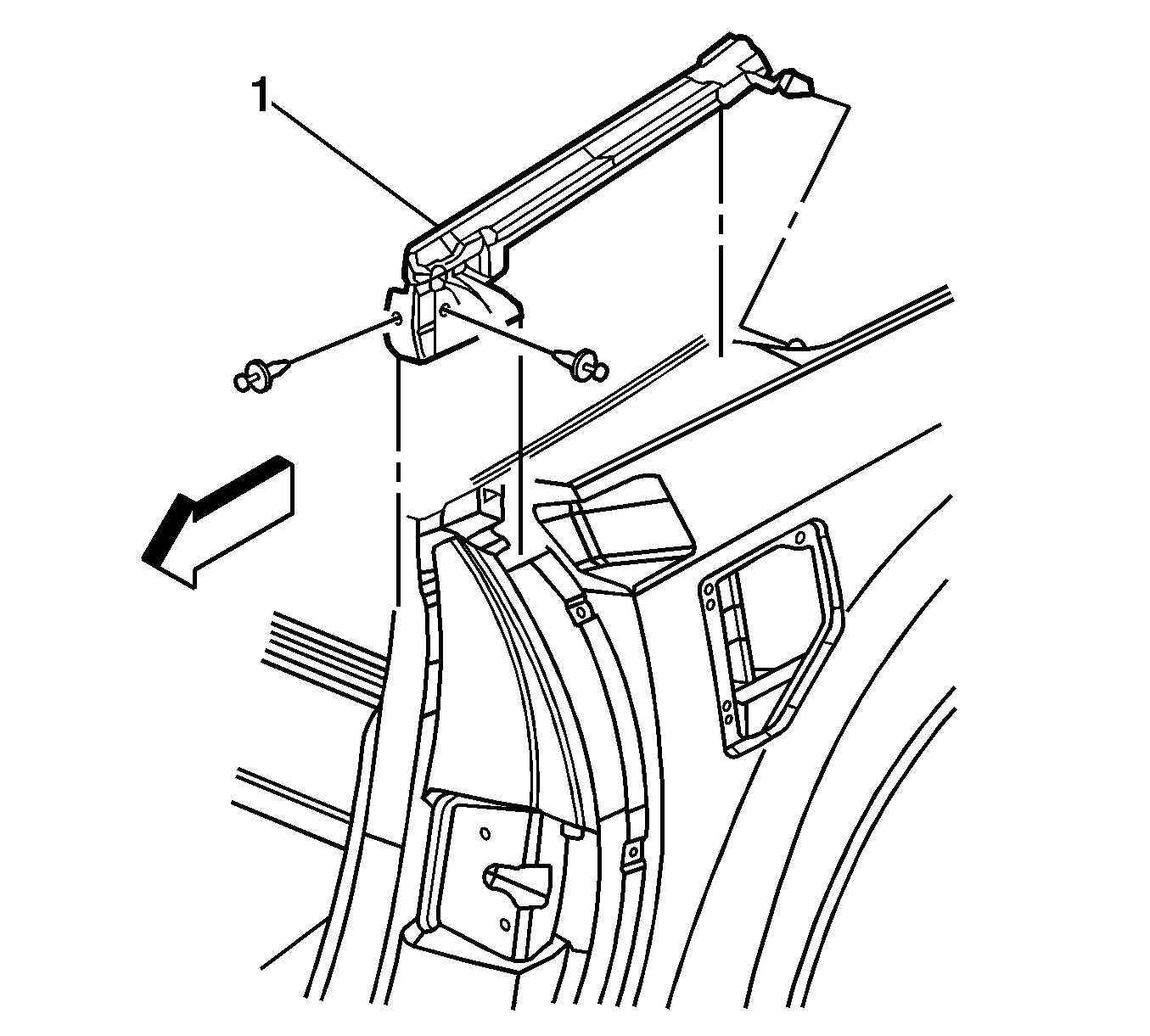 1