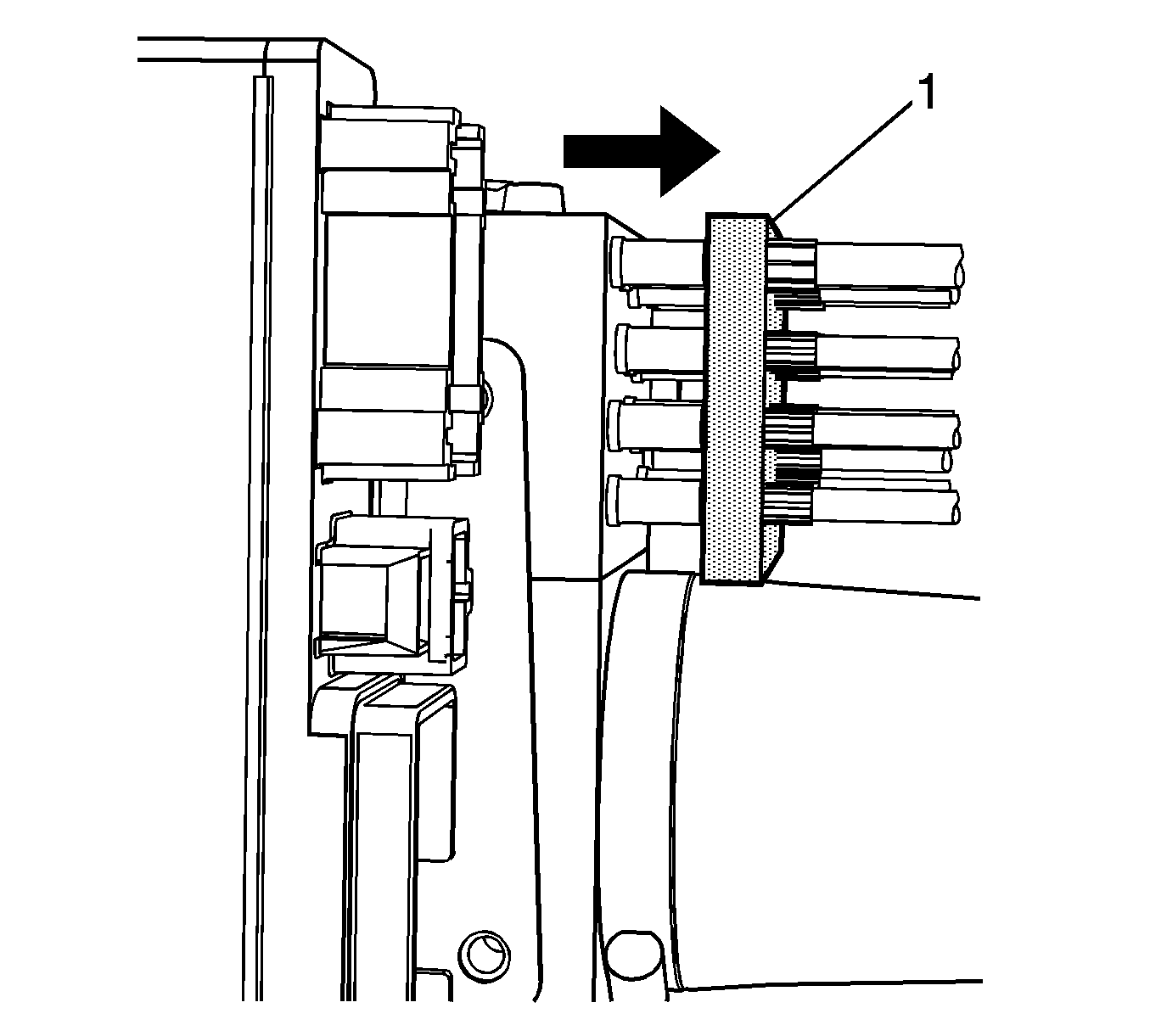 1