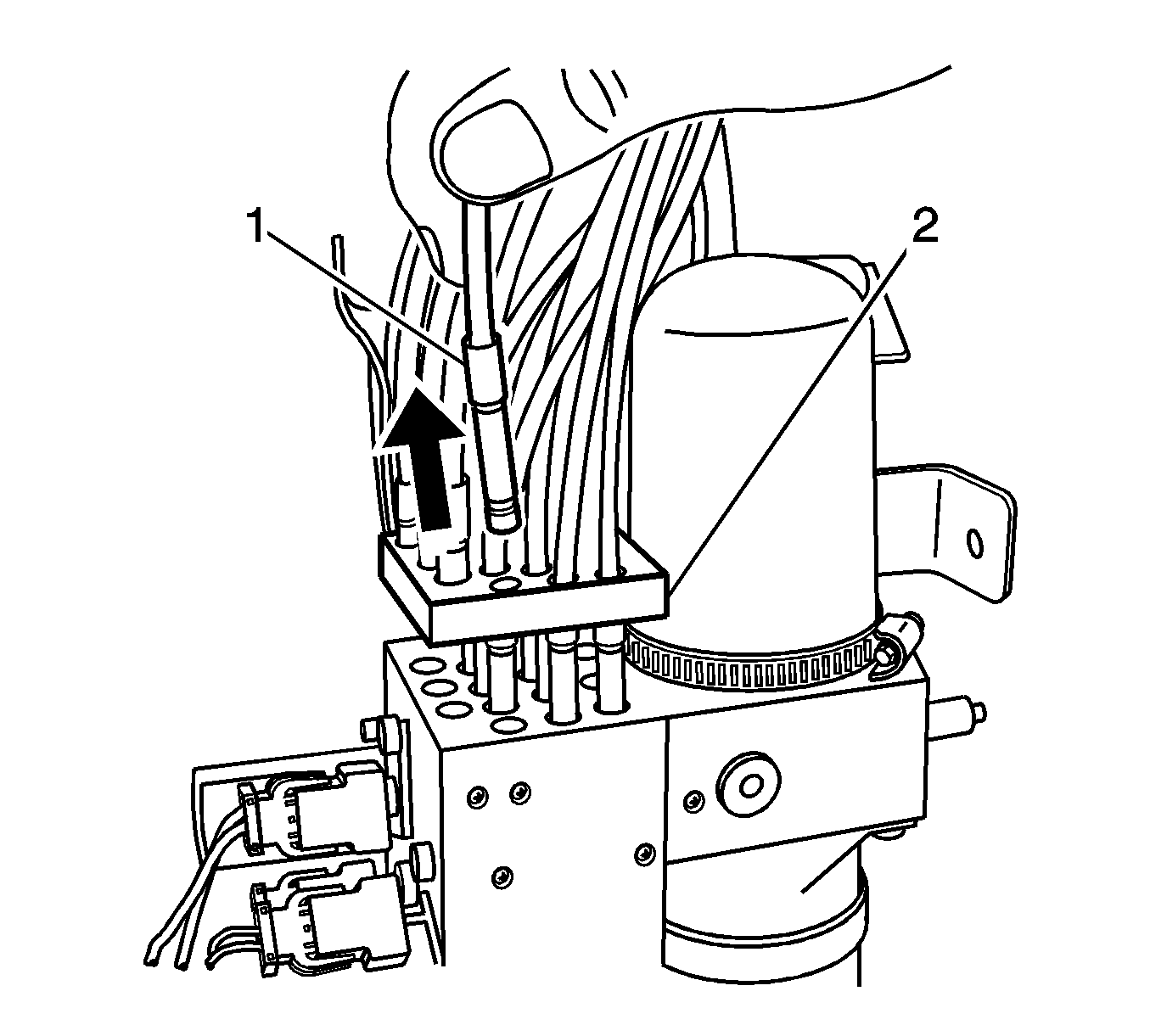 1
2