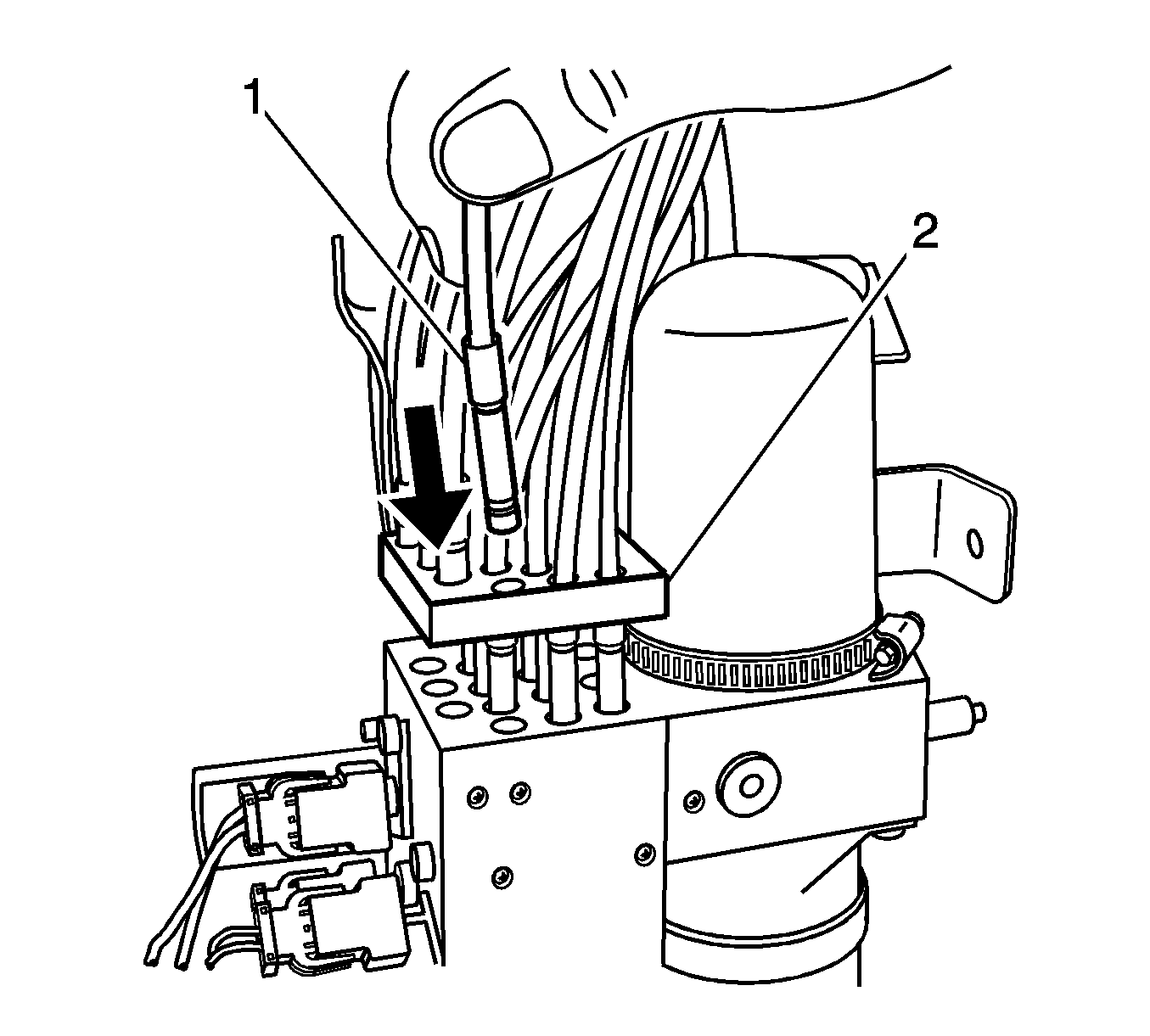 1

2