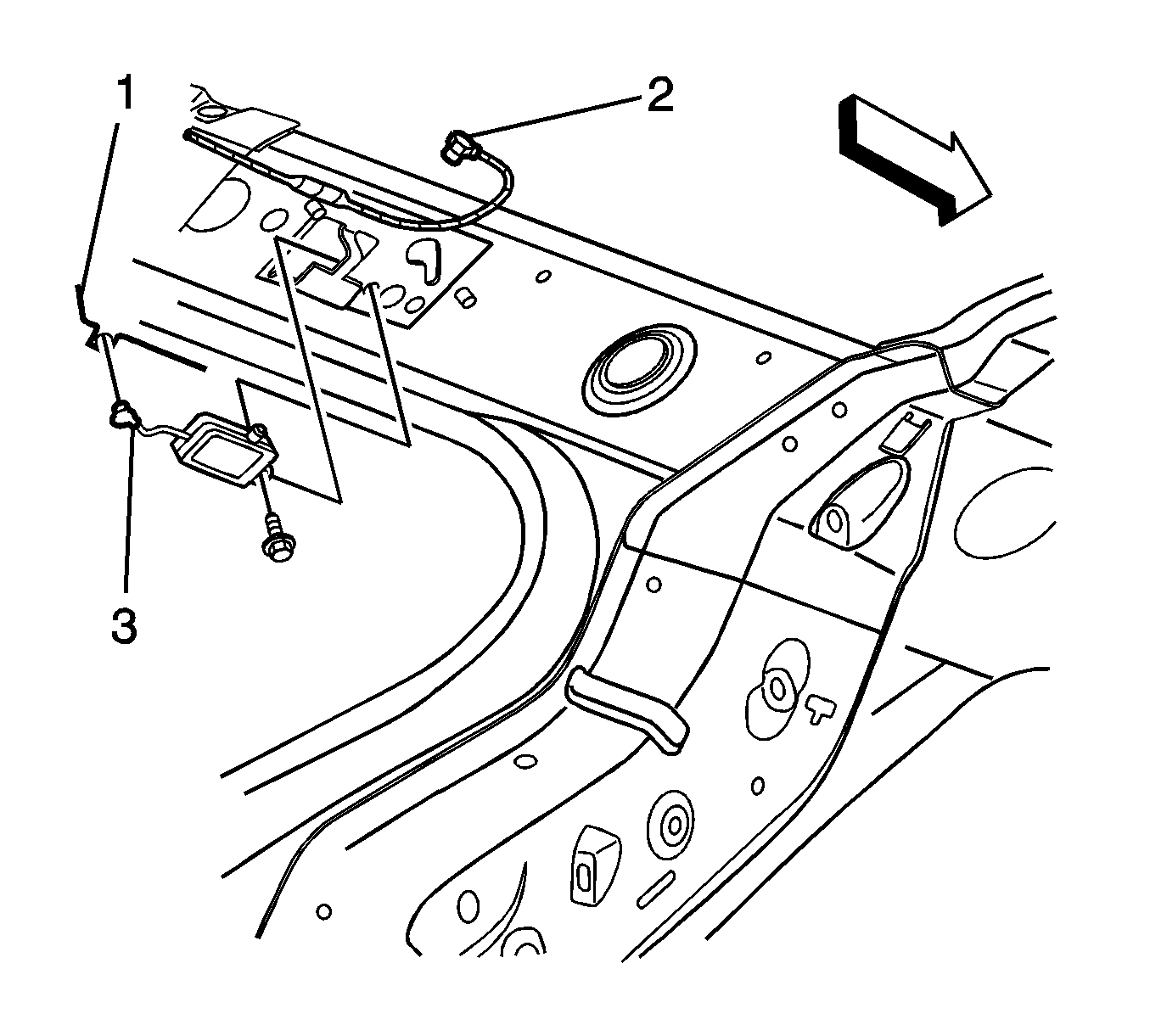 1
2
3