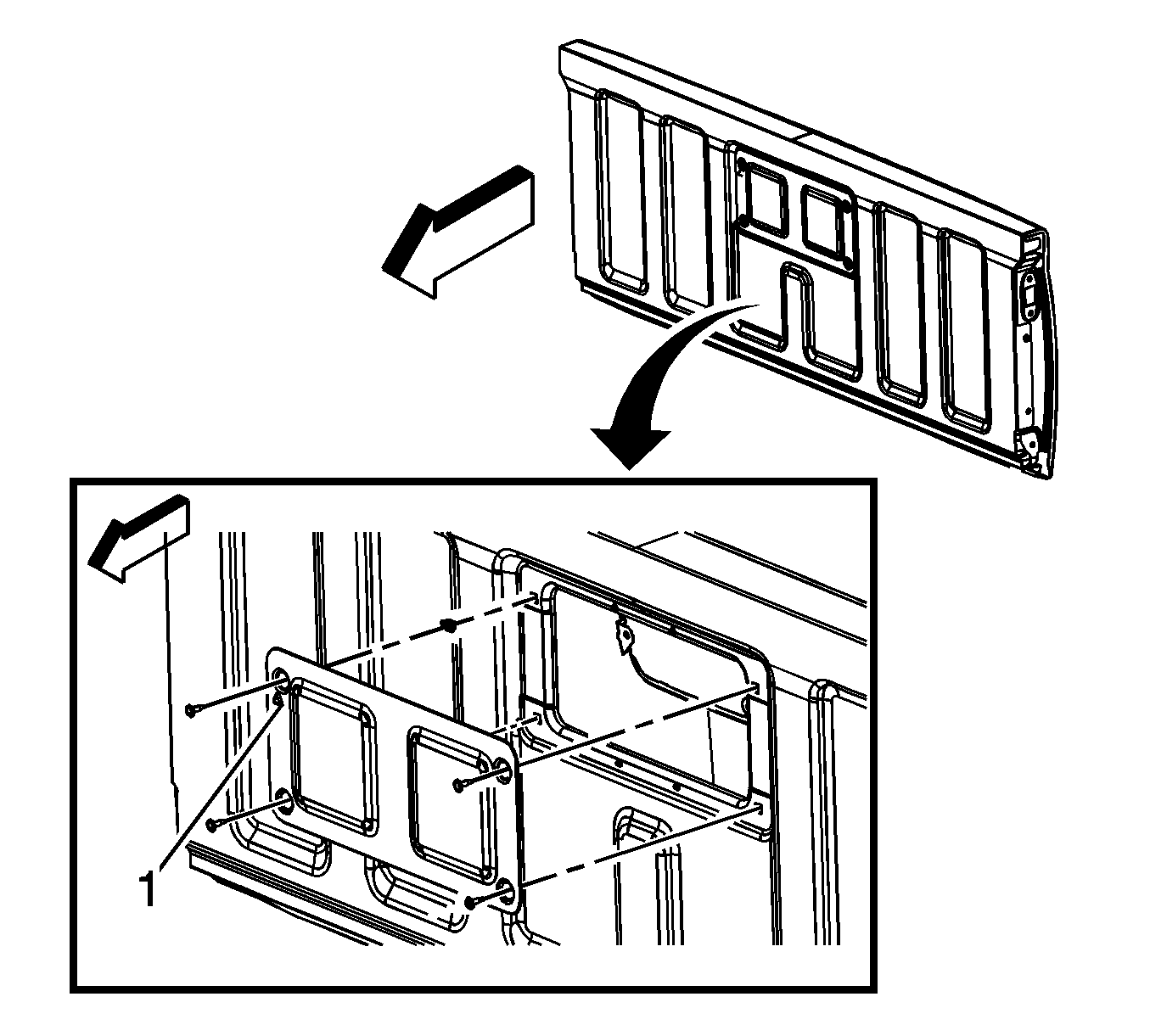 1