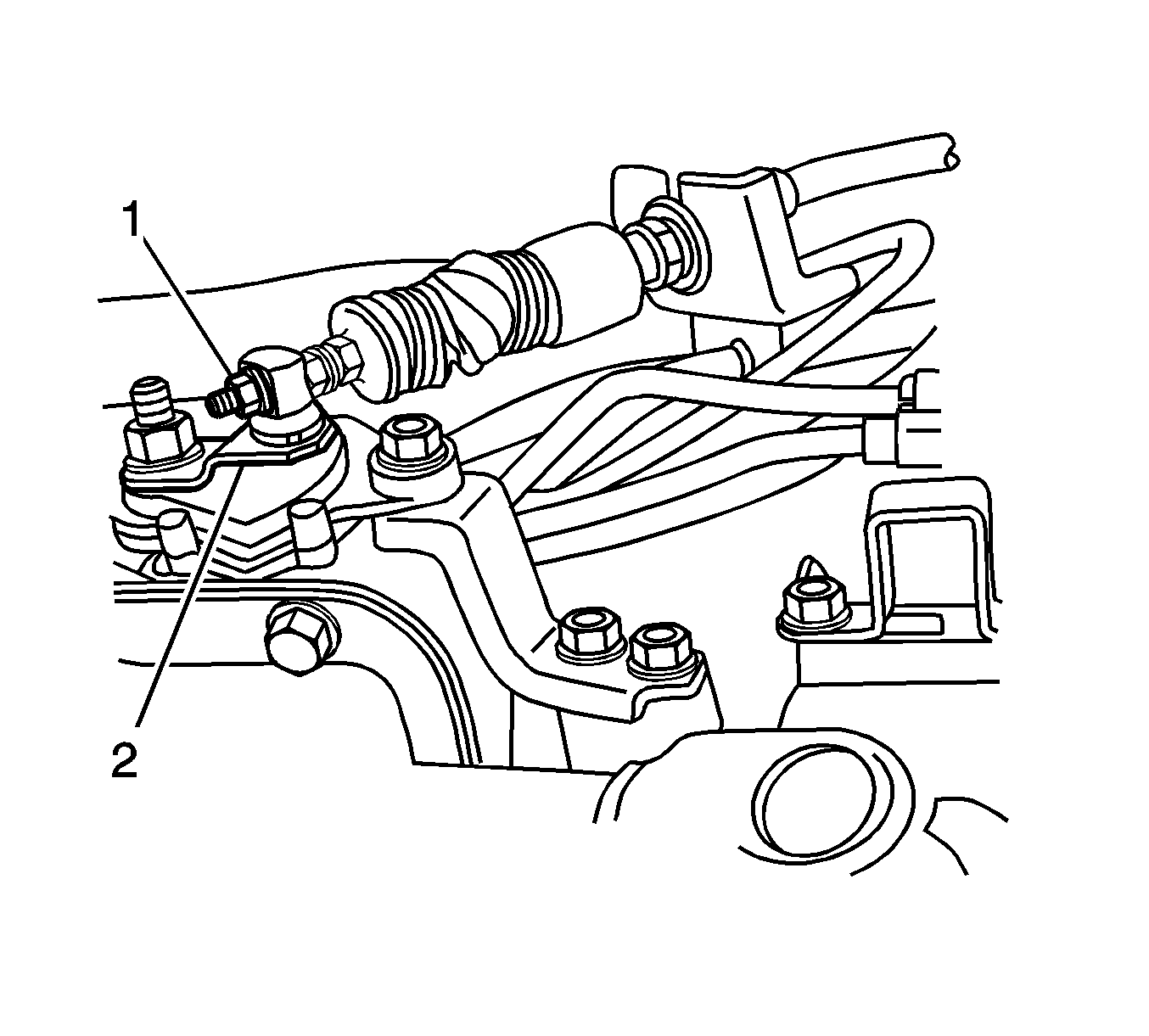 1
2