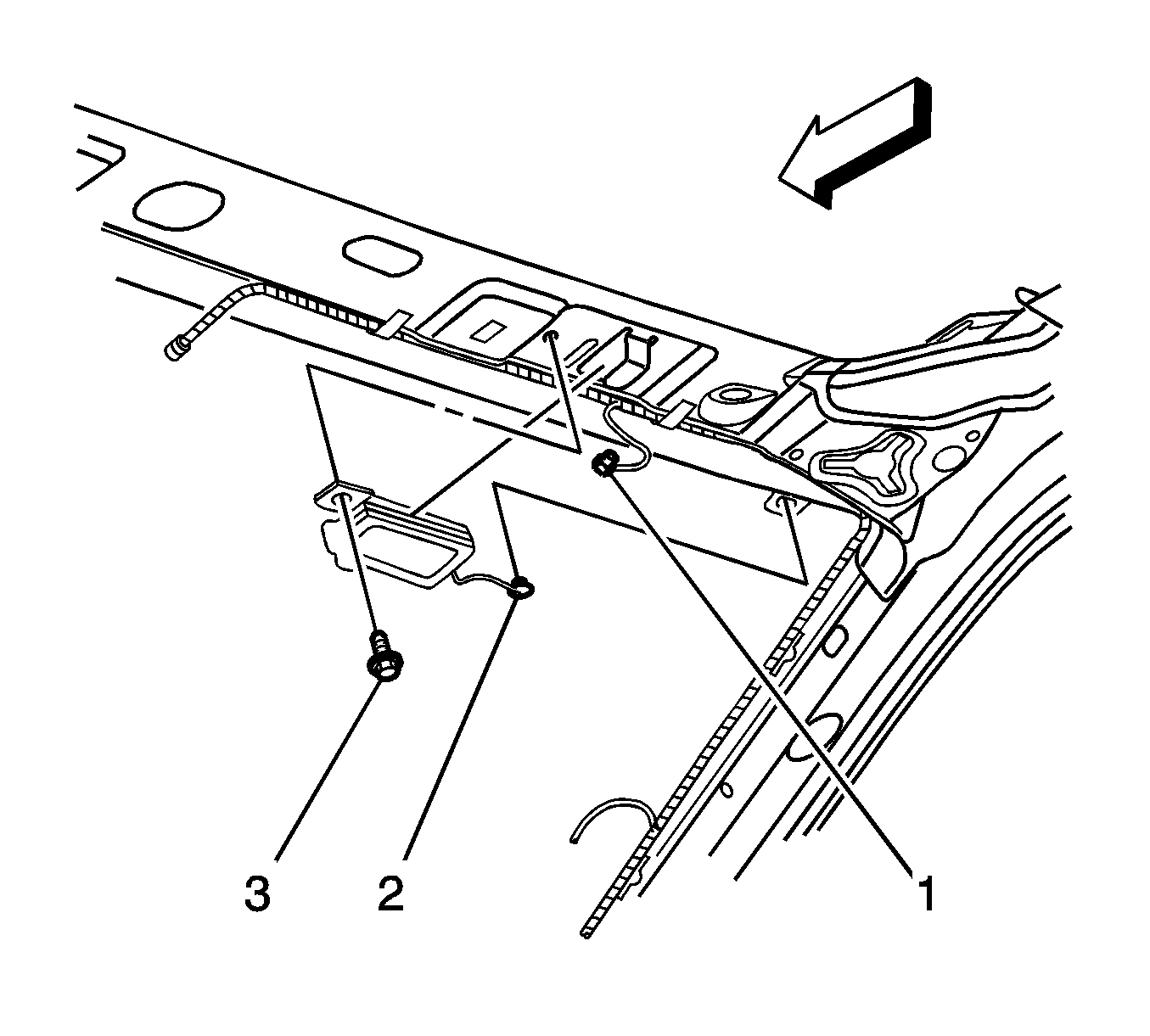 3
2
1