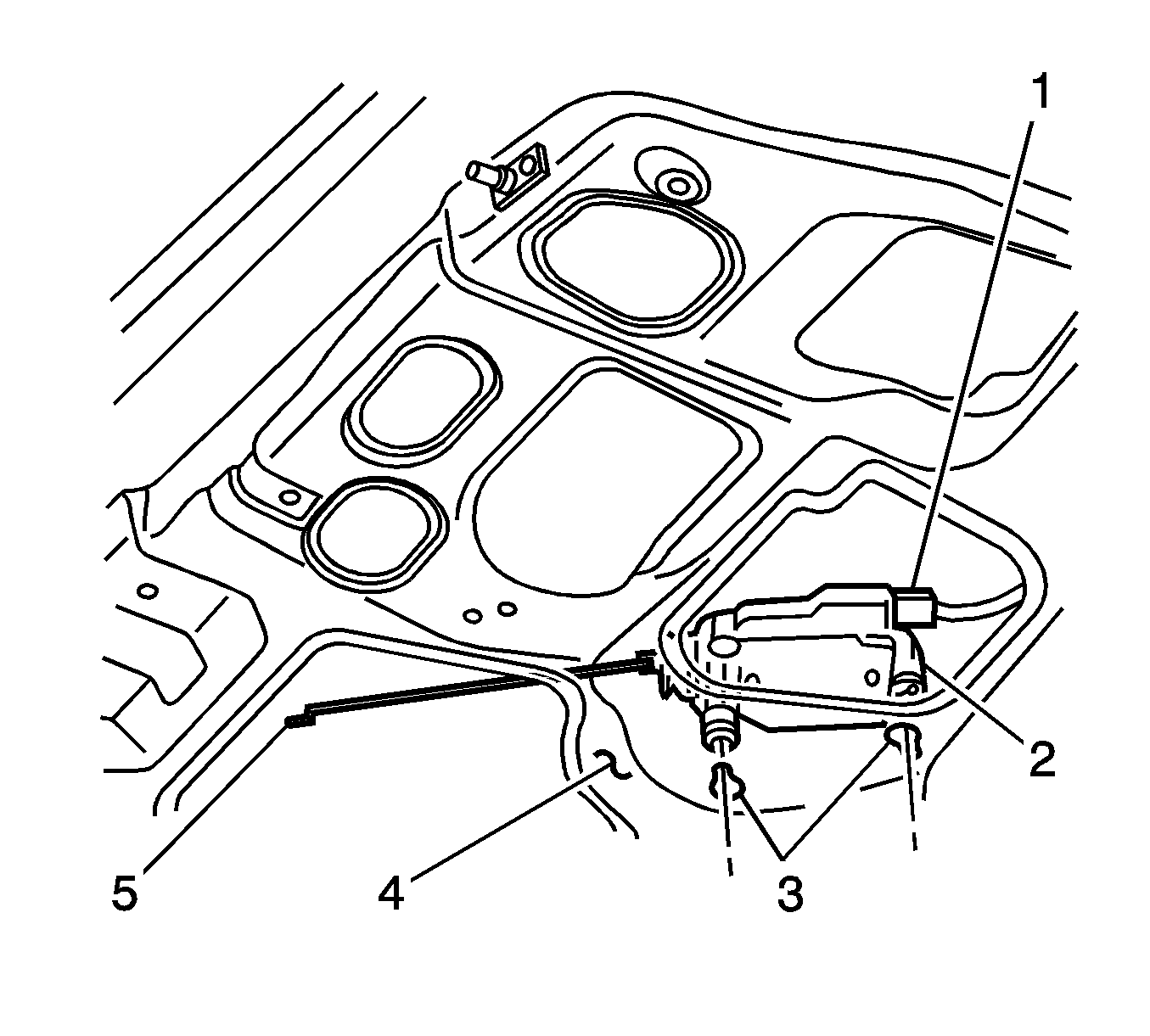 1
2
5
4
3