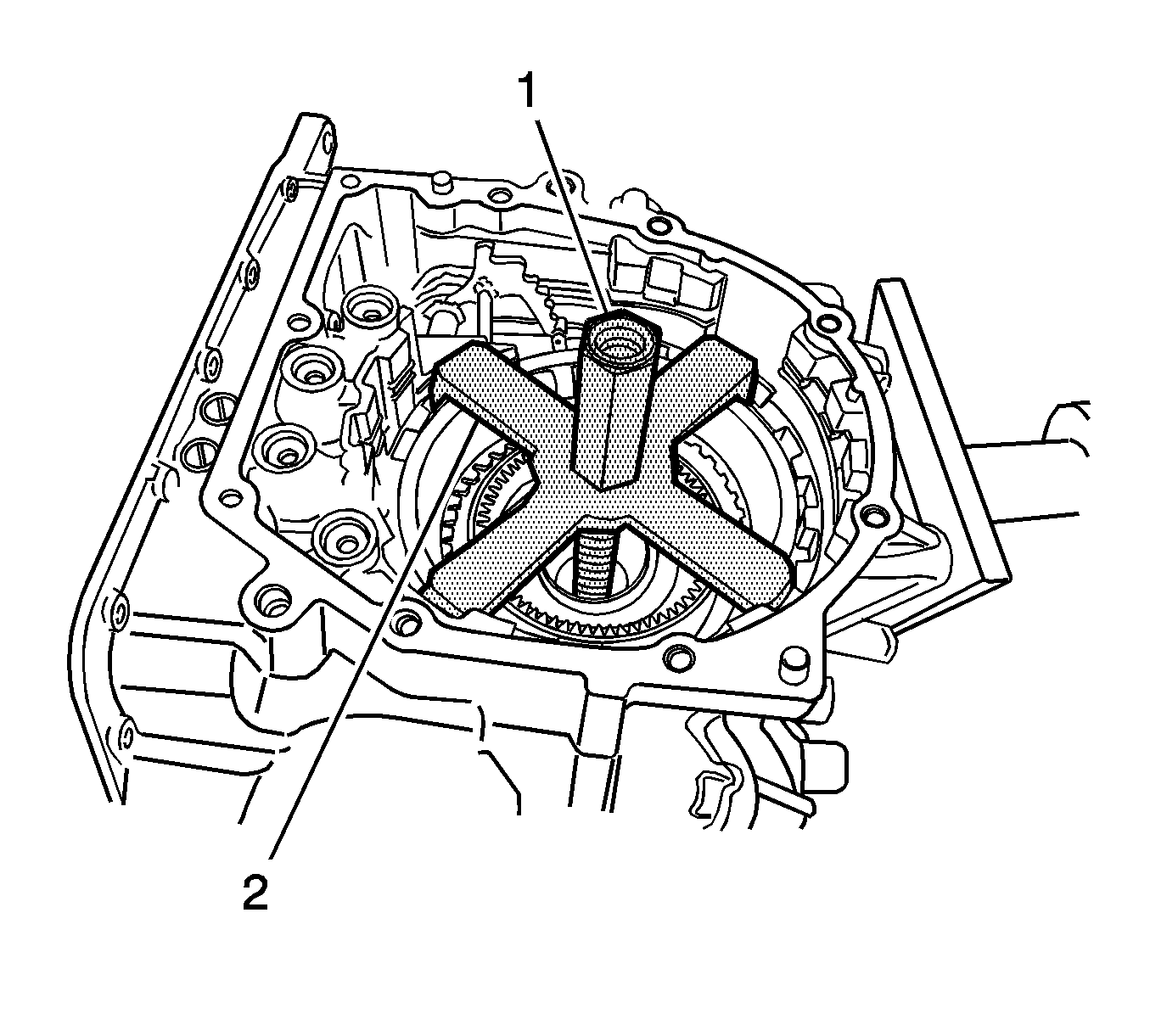 1

2