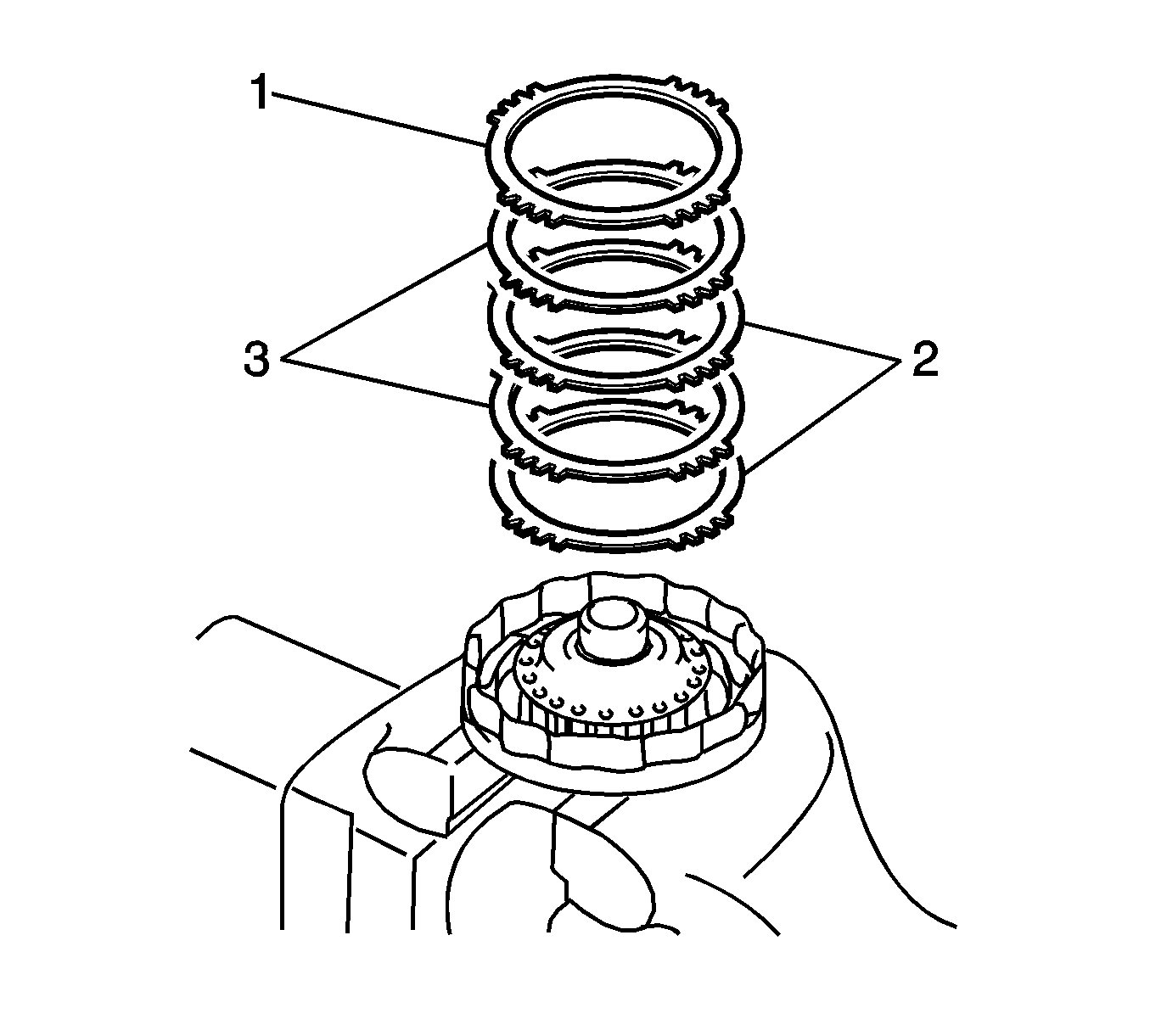 1
3
2