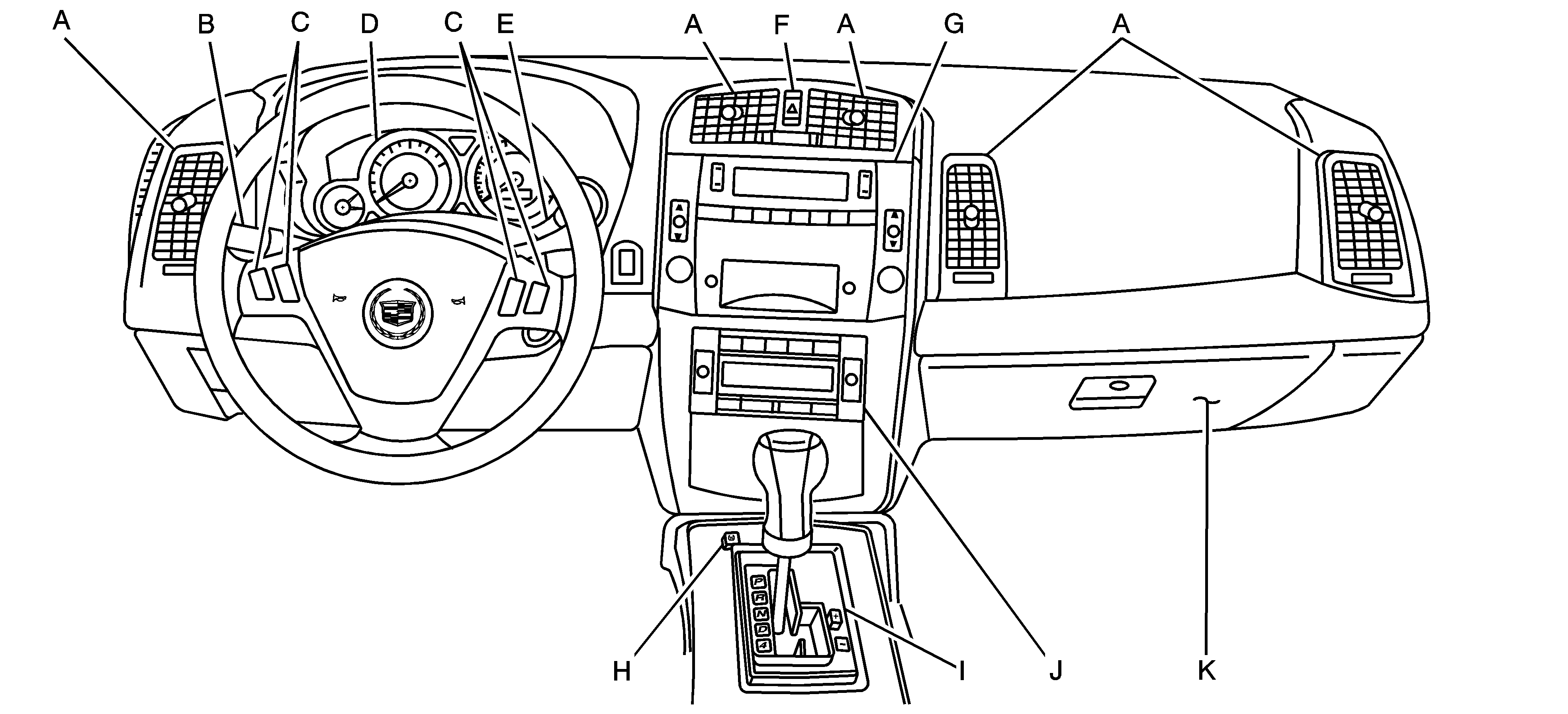 A B C D C E A F A G A

P R N D 4

H I J K