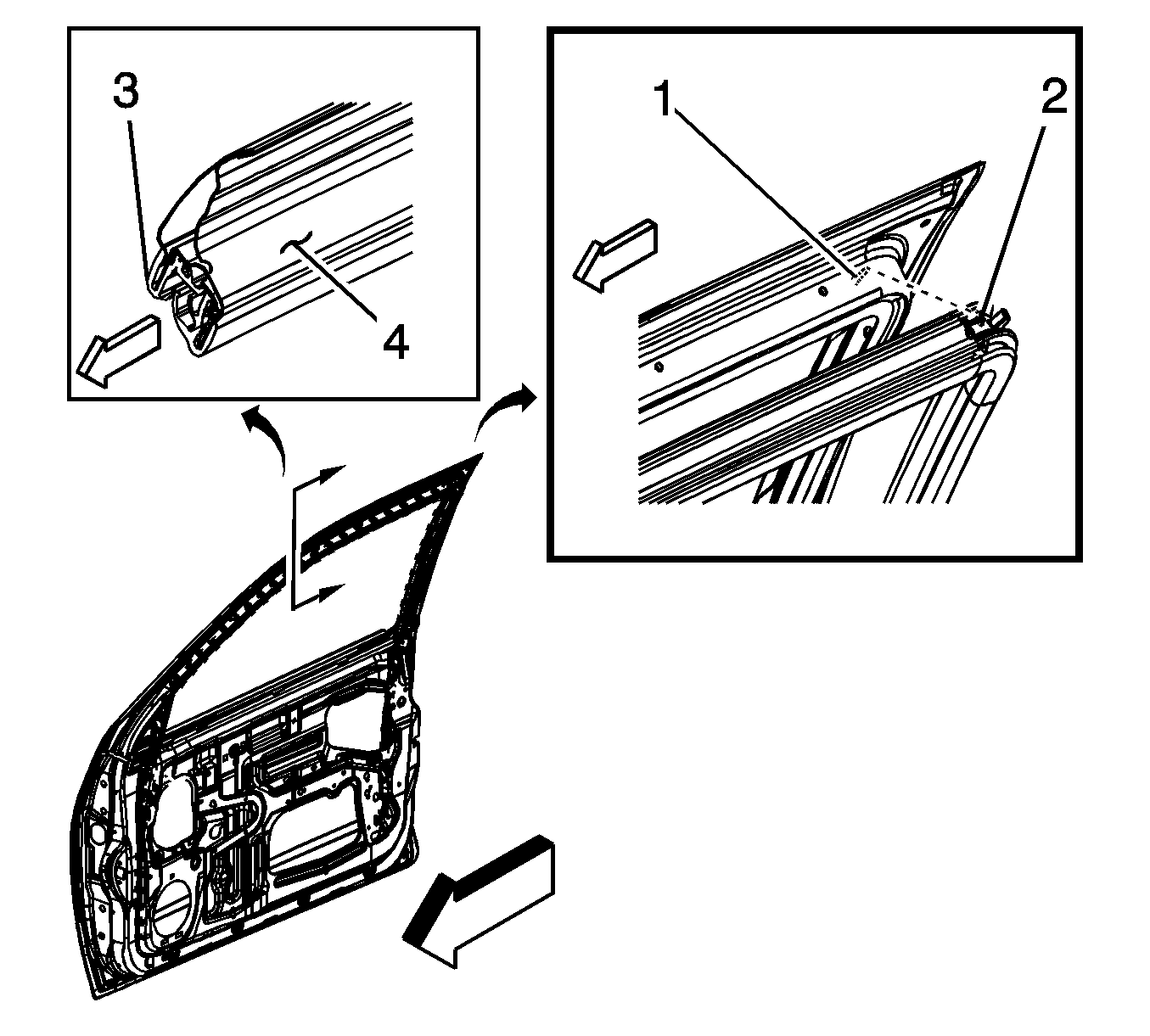 3
4
1
2