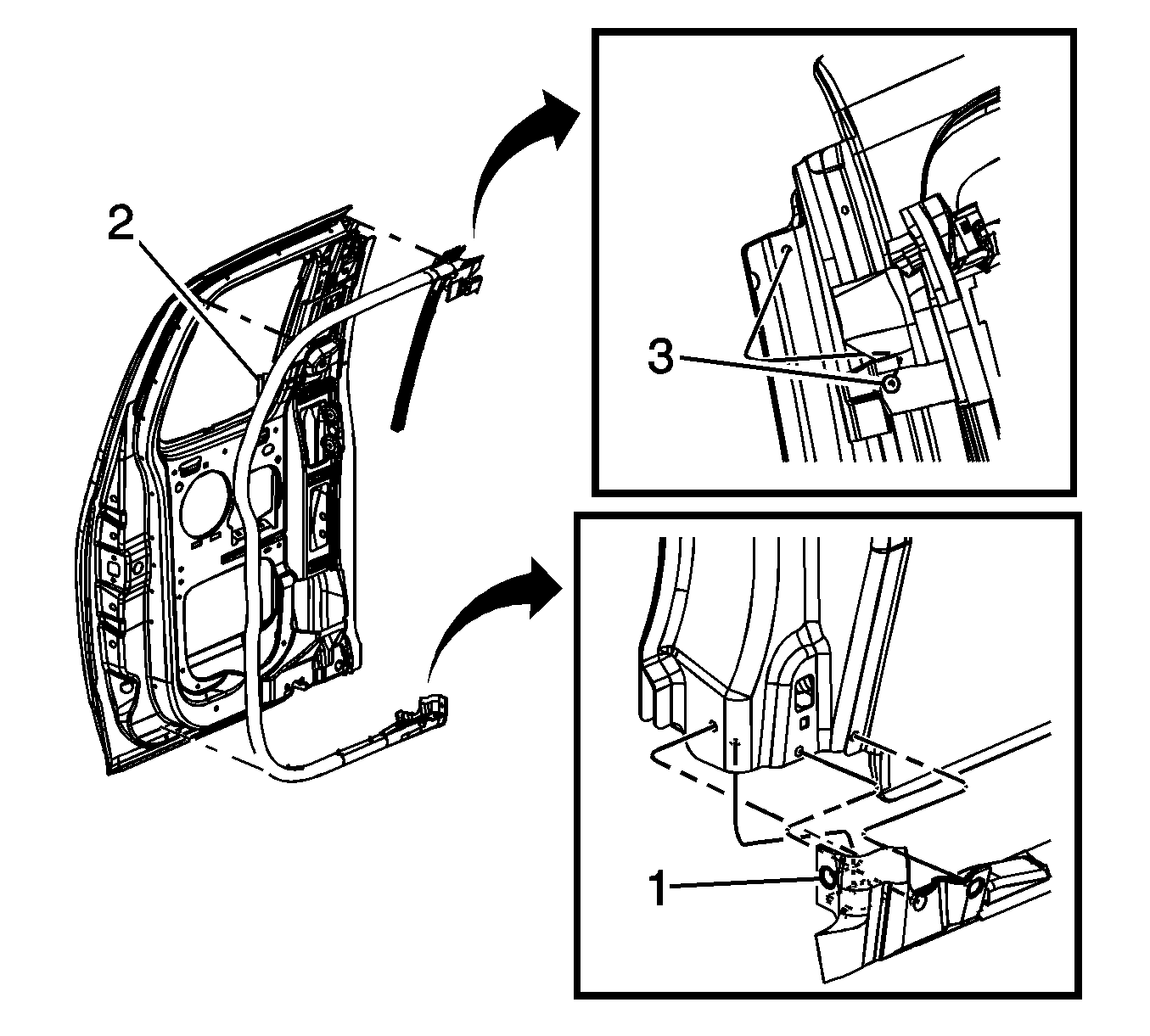 2

3

1