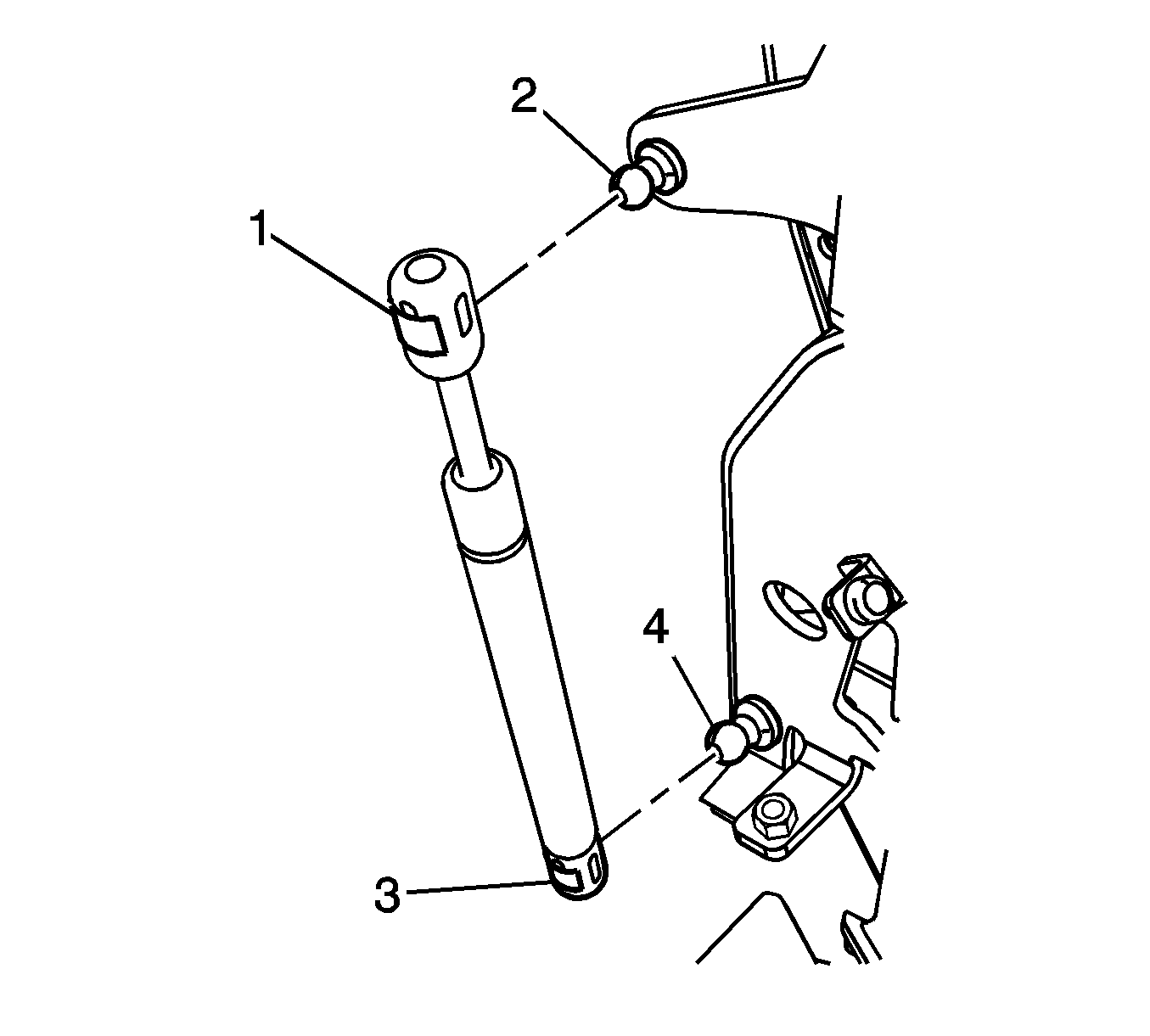 2
1
4
3