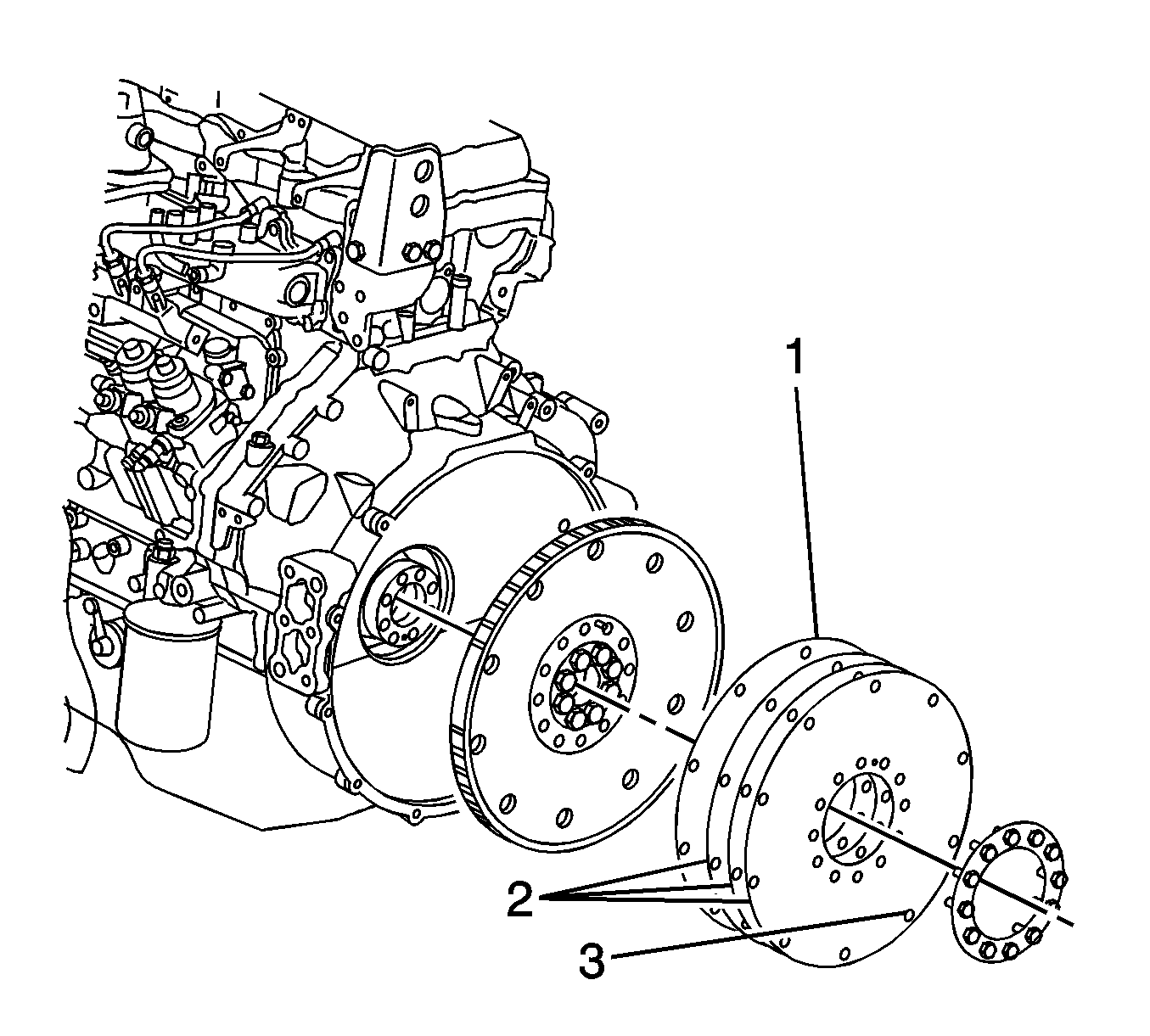 1
2
3