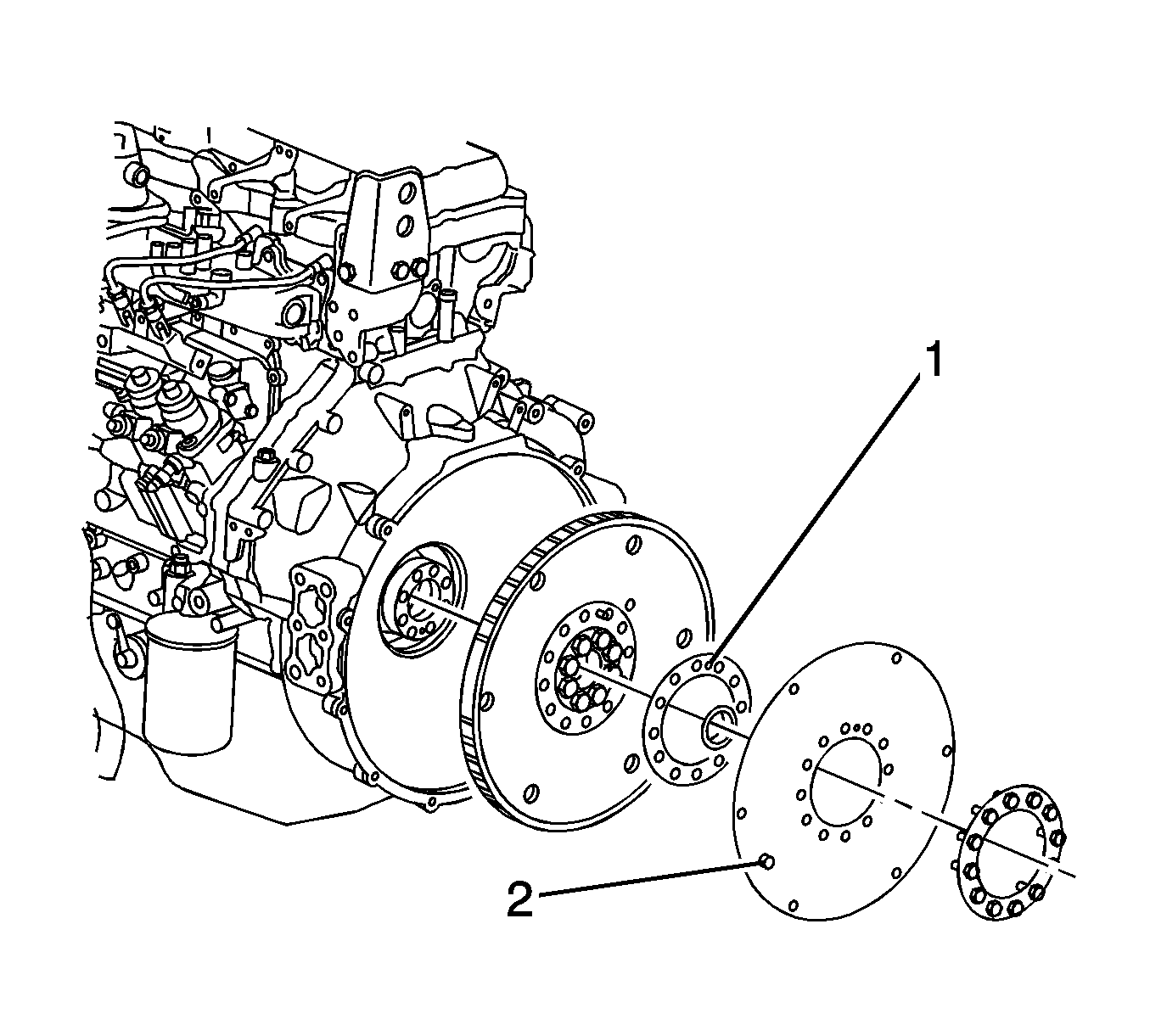 1

2