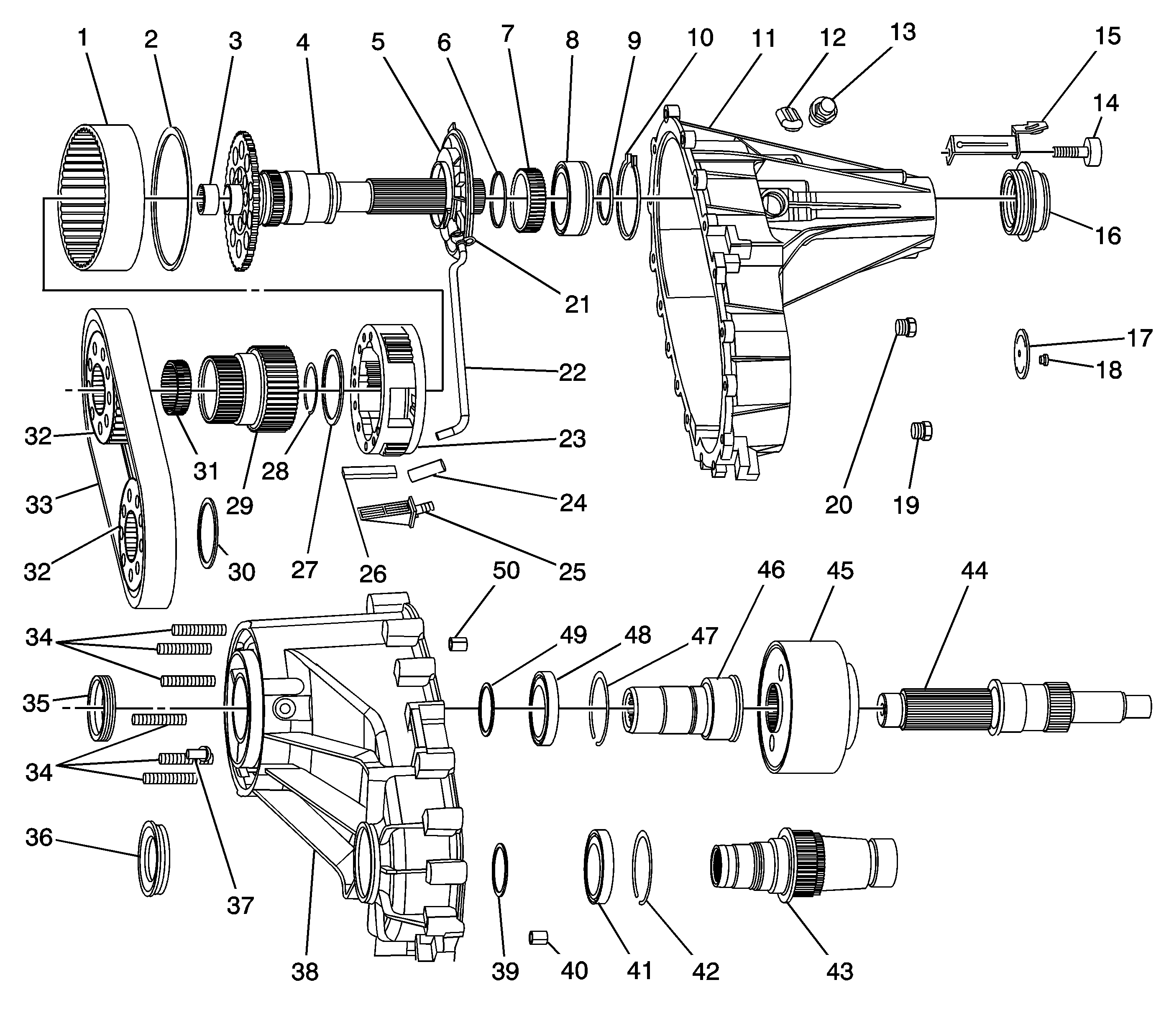 1 2 3 4 5 6 7 8 9 10 11 12 13 15 14 16 21 17 18 22 23 32 31 28 29 33 24 20 19 32 30 27 26 25 50 46 45 44 34 49 48 47 35 34 36 37 38 39 40 41 42 43