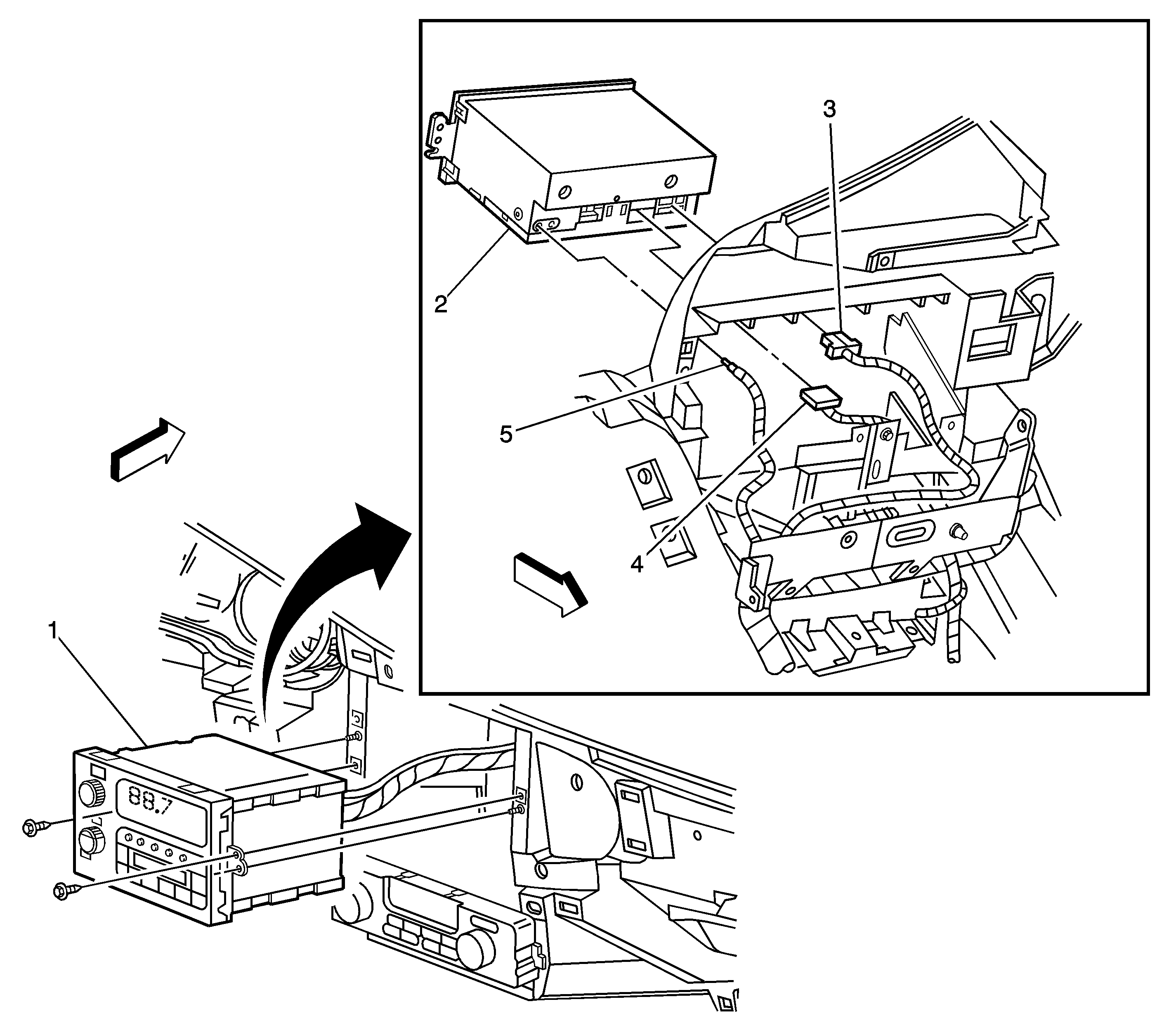 3
2
5
4
1
88.7