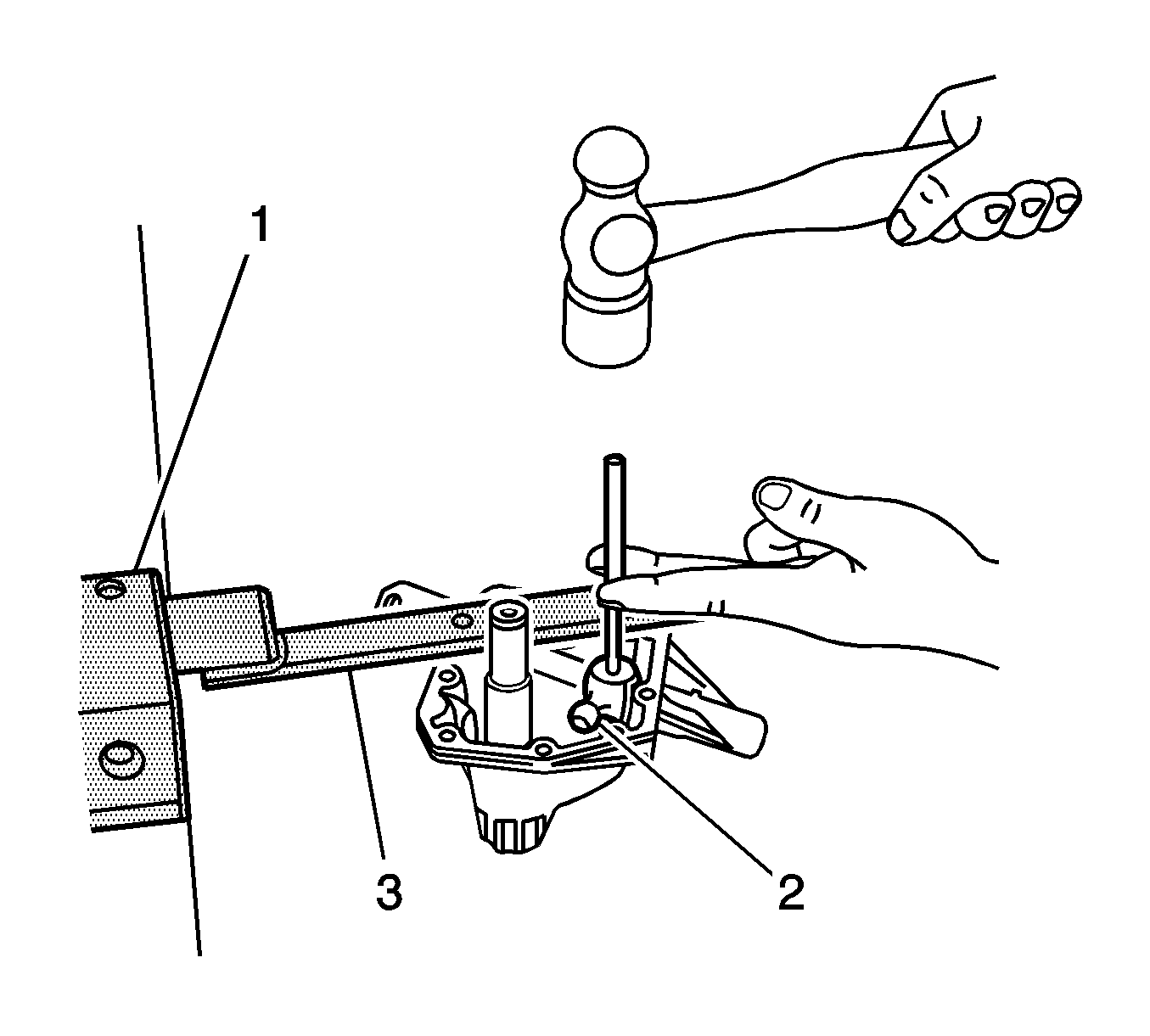 1
3
2