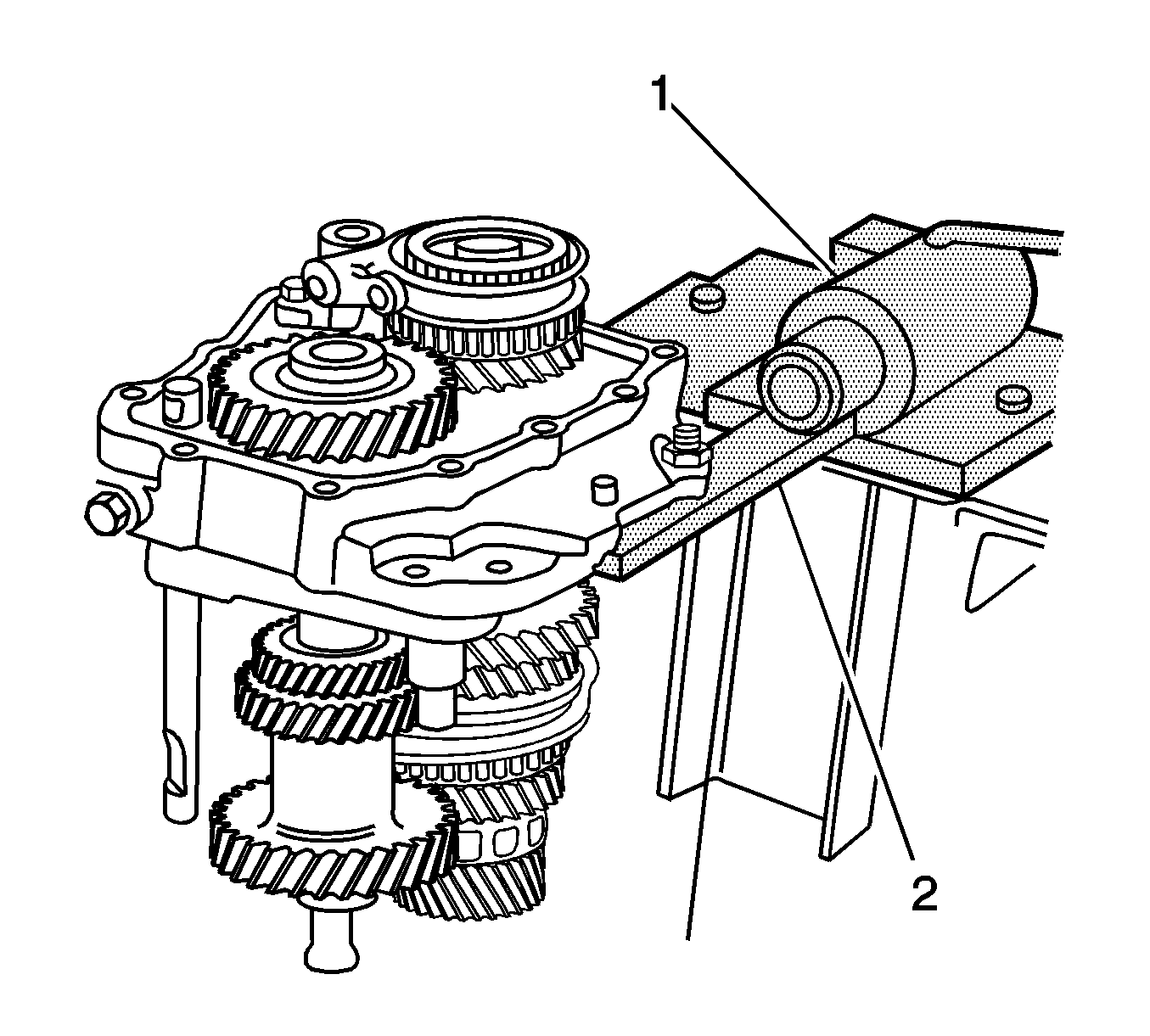 1
2