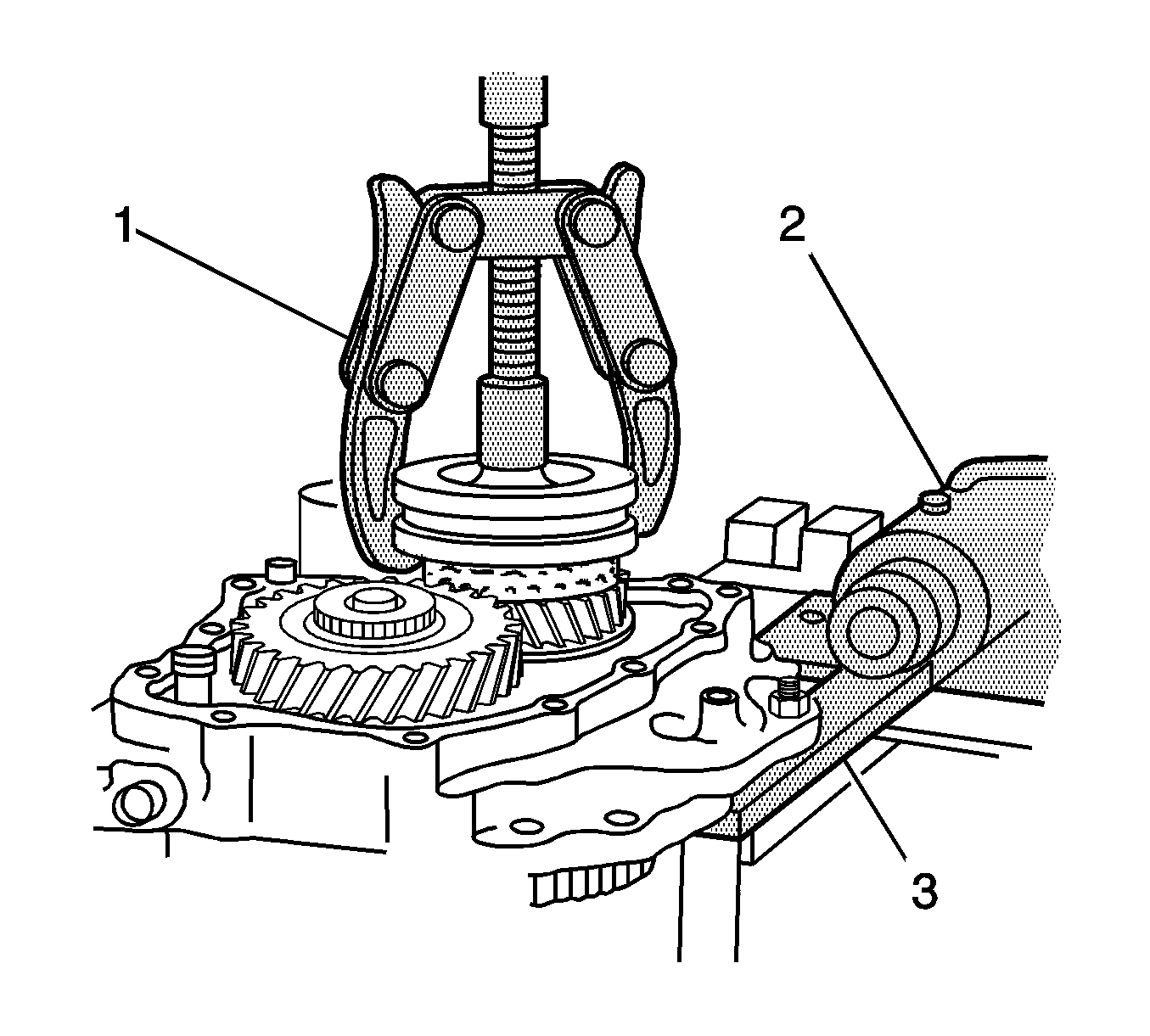 1
2
3