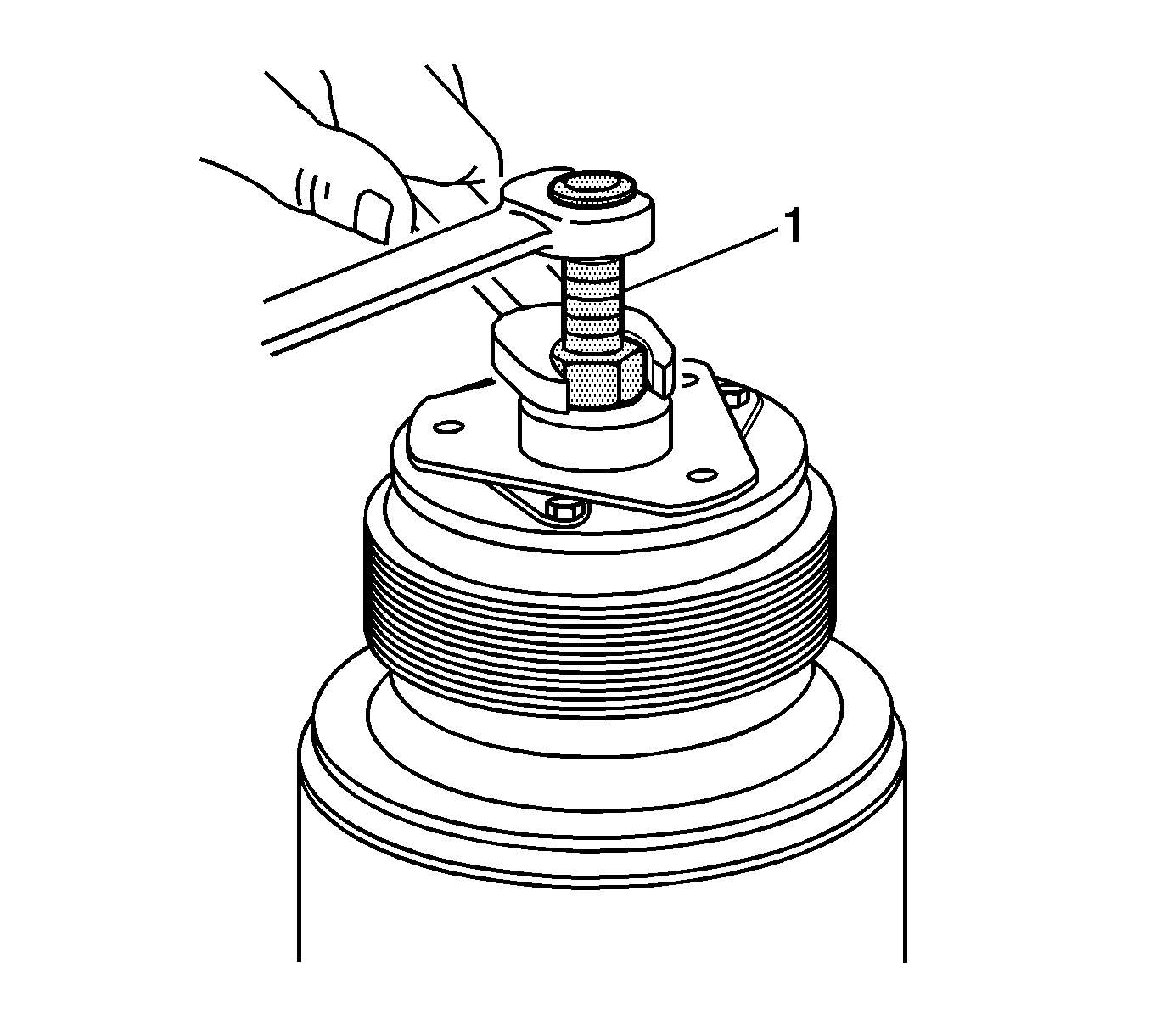 1