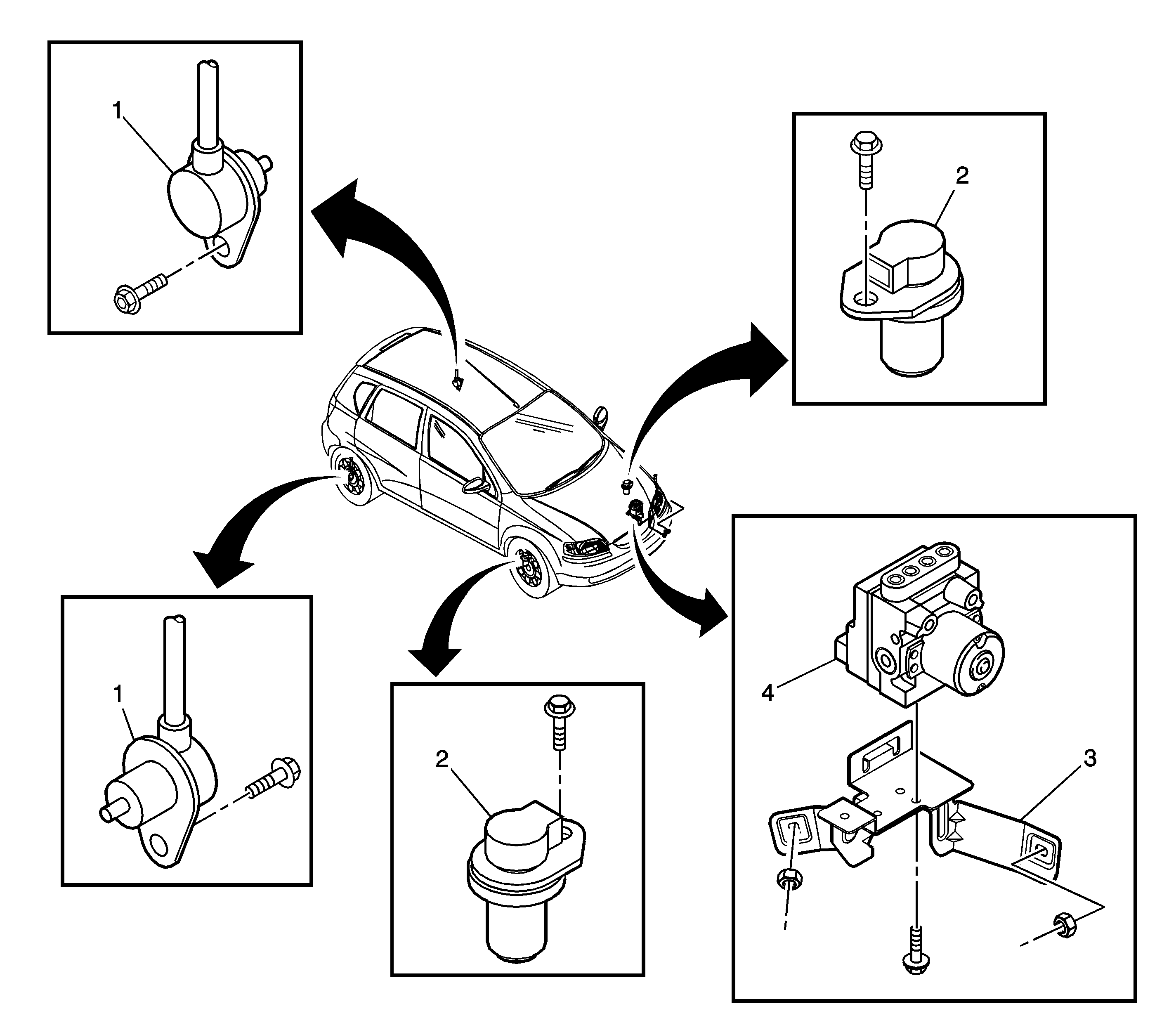 1

2

1

2

4

3