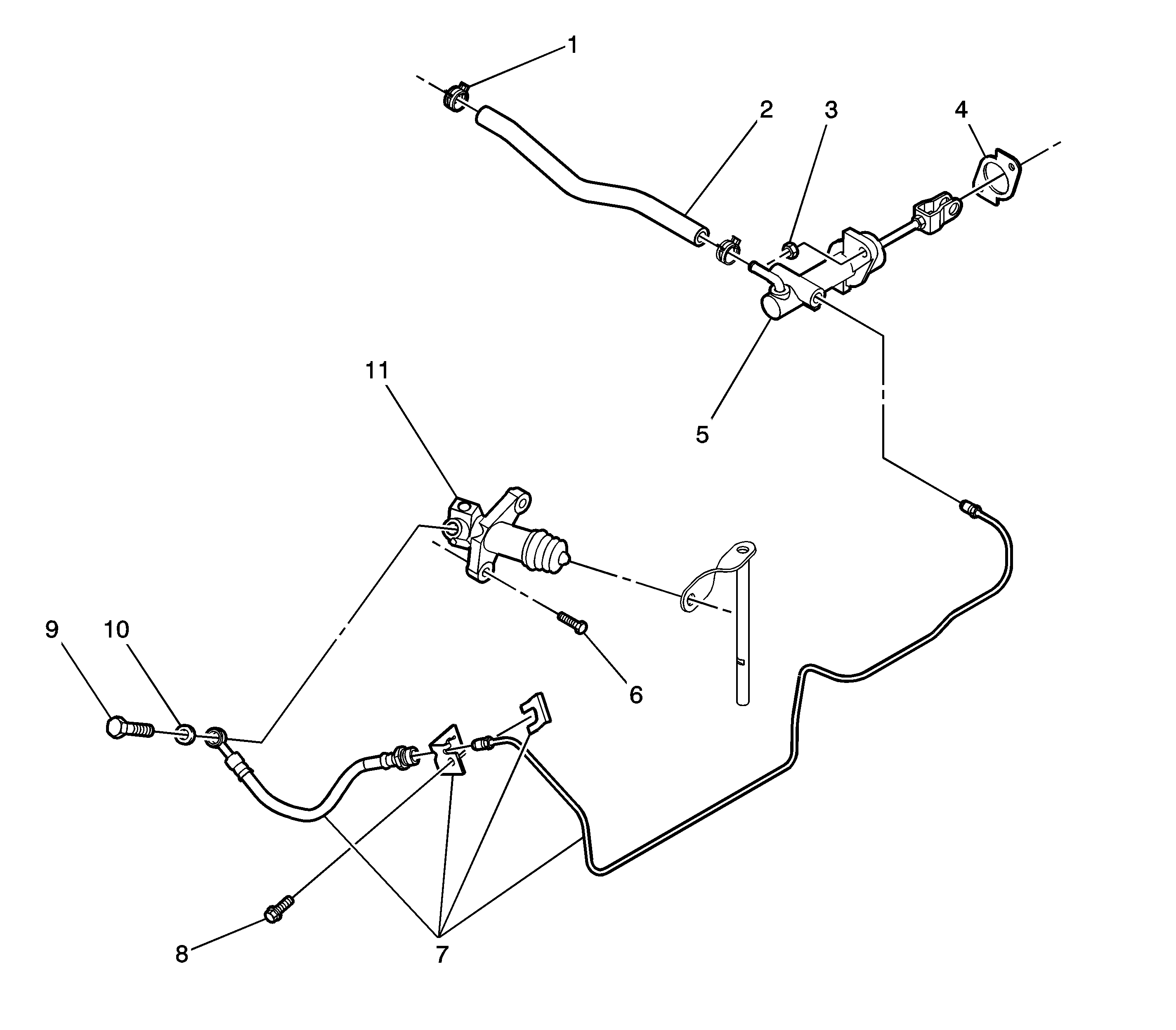 1
2
3
4
5
11
9
10
6
8
7