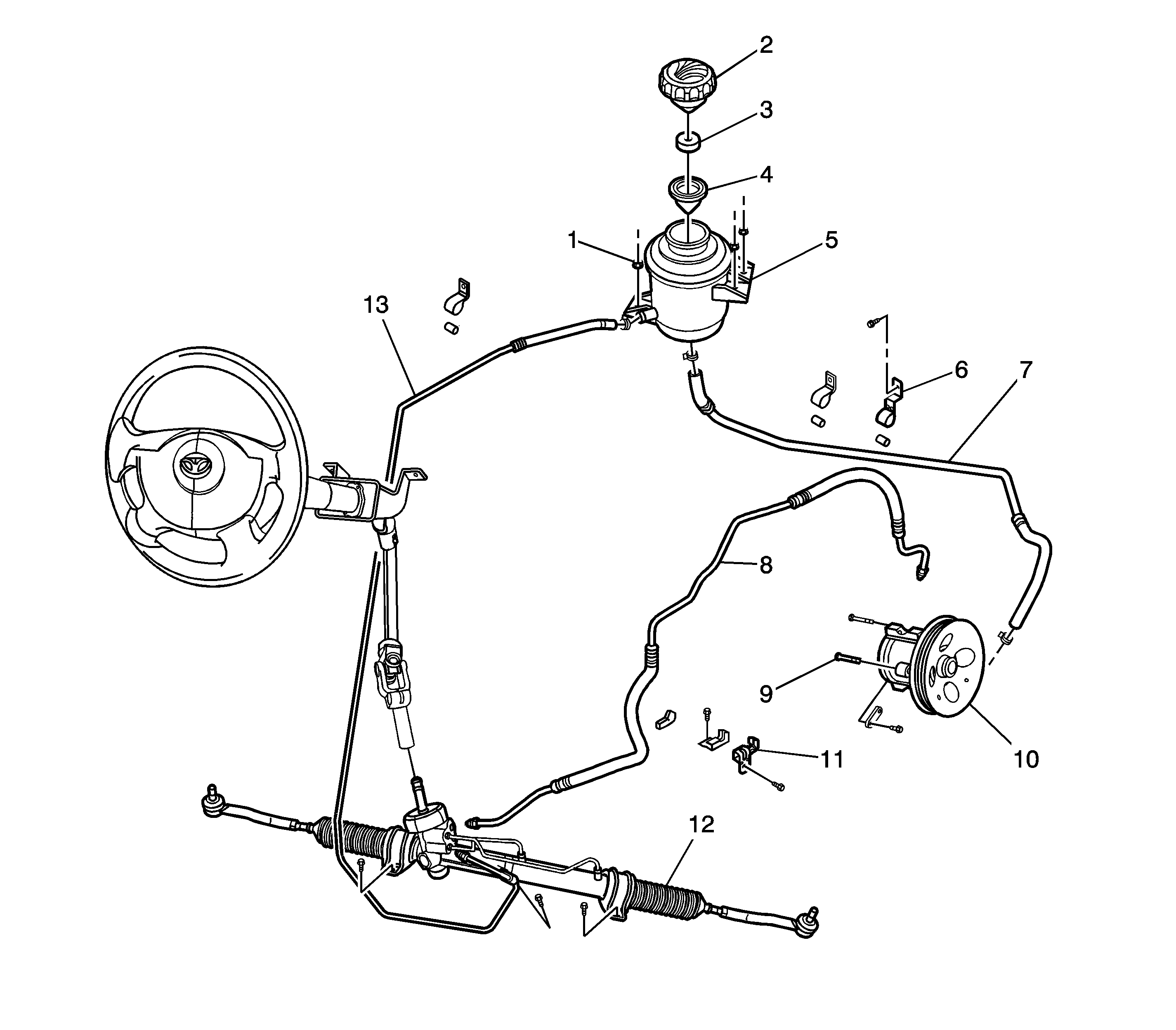 2
3
4
1
5
13
6
7
8
9
10
11
12