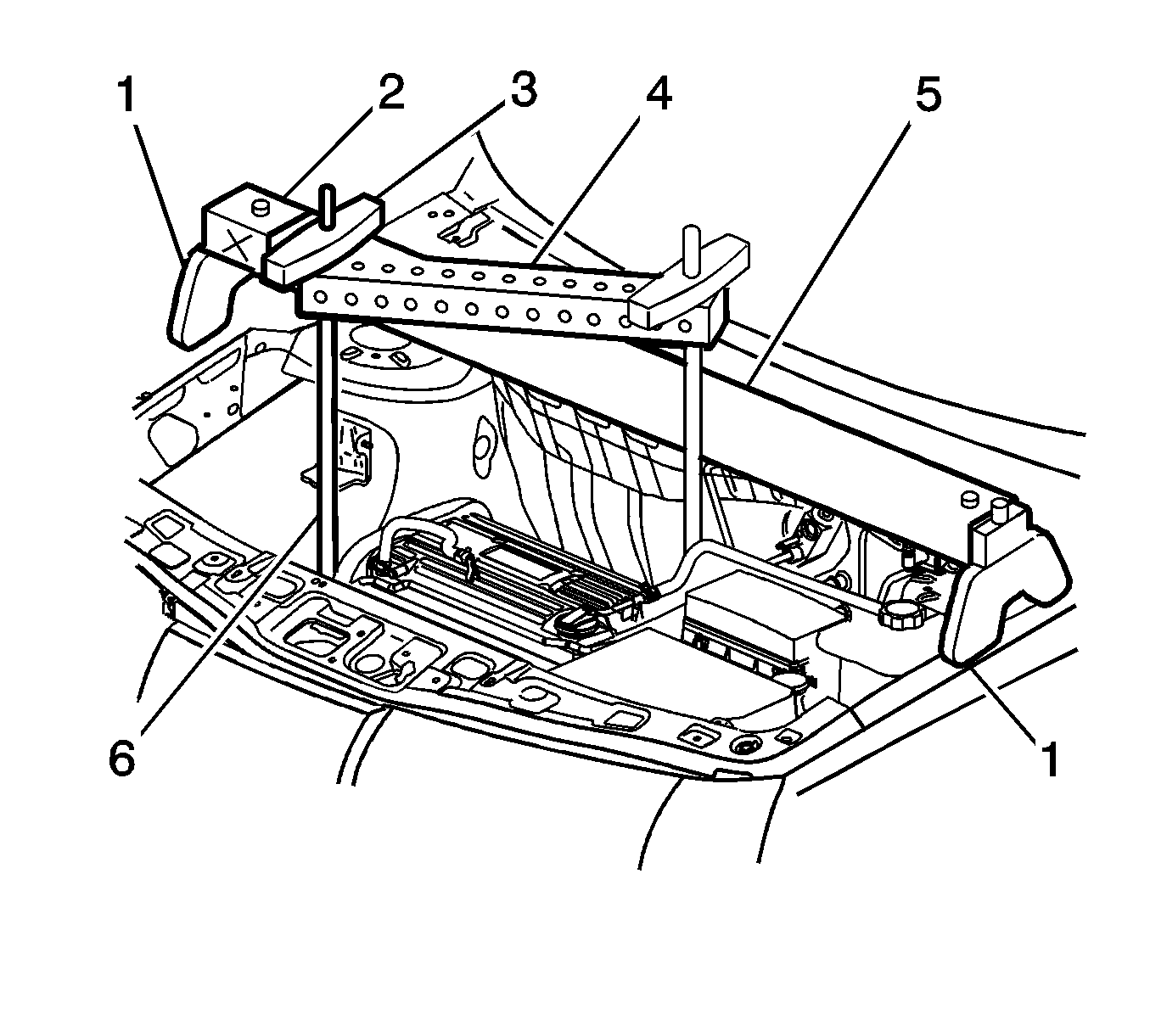 1
2
3
4
5
6
1