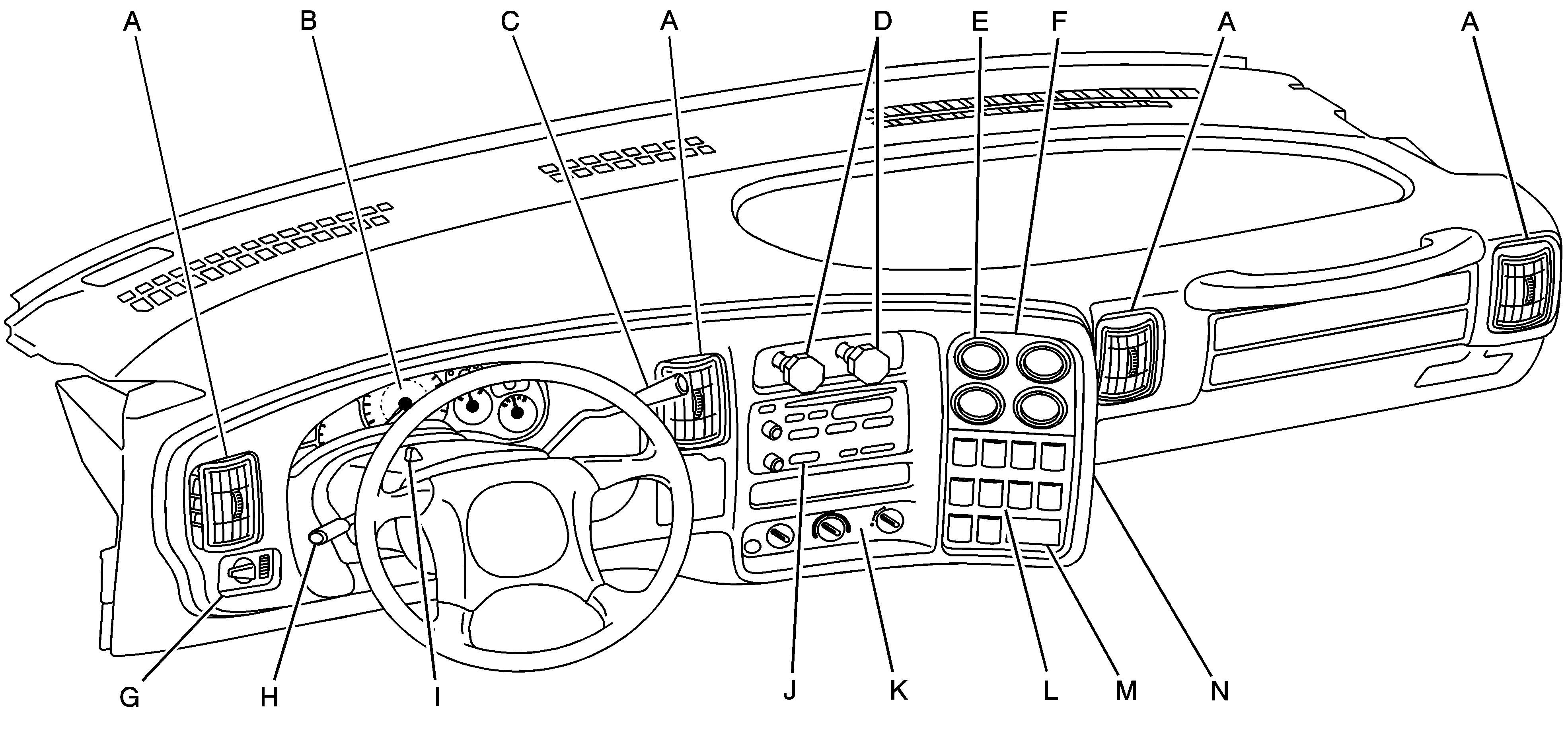 A B C A D E F A A

G H I J K L M N