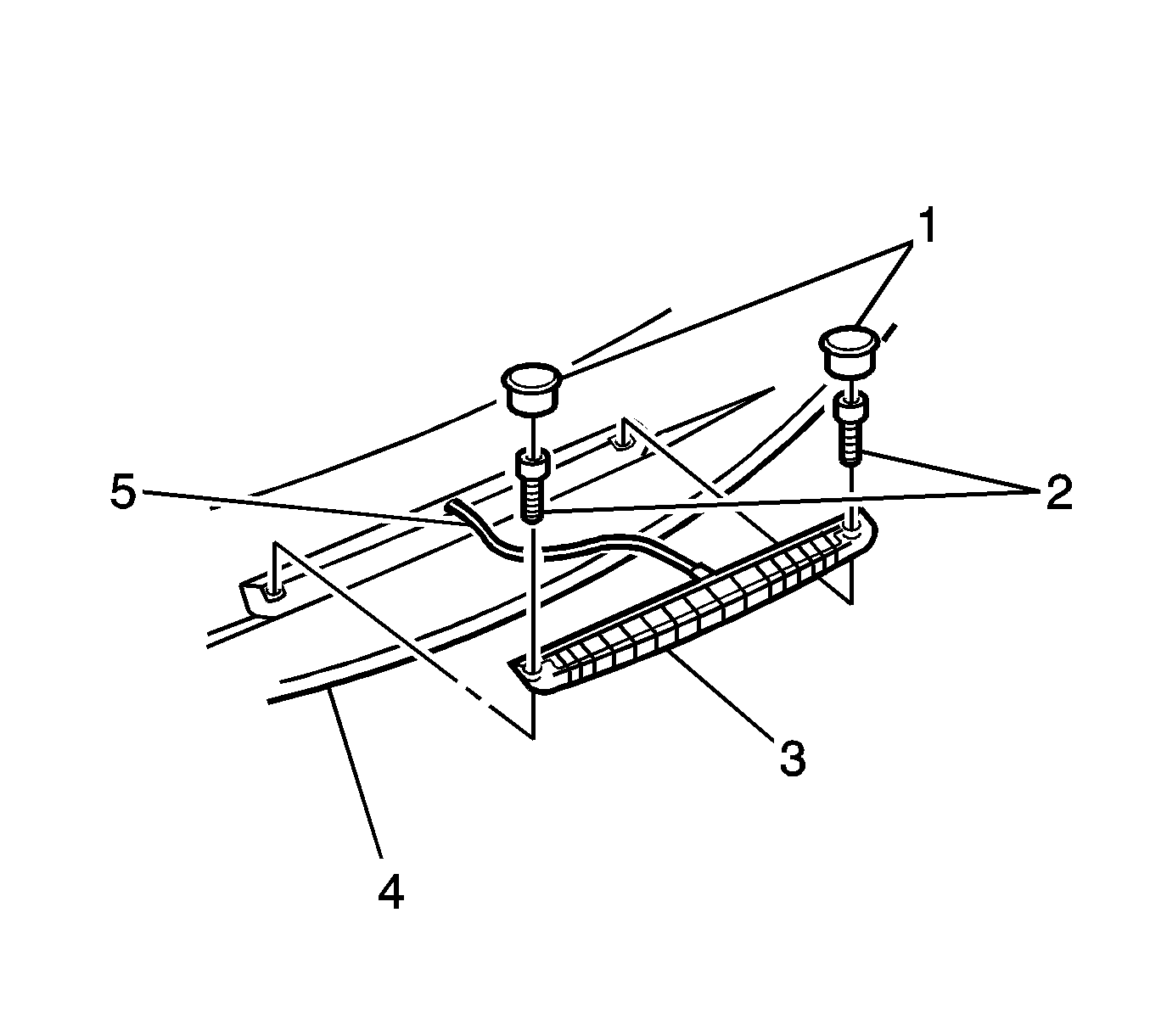 1
5
2
3
4