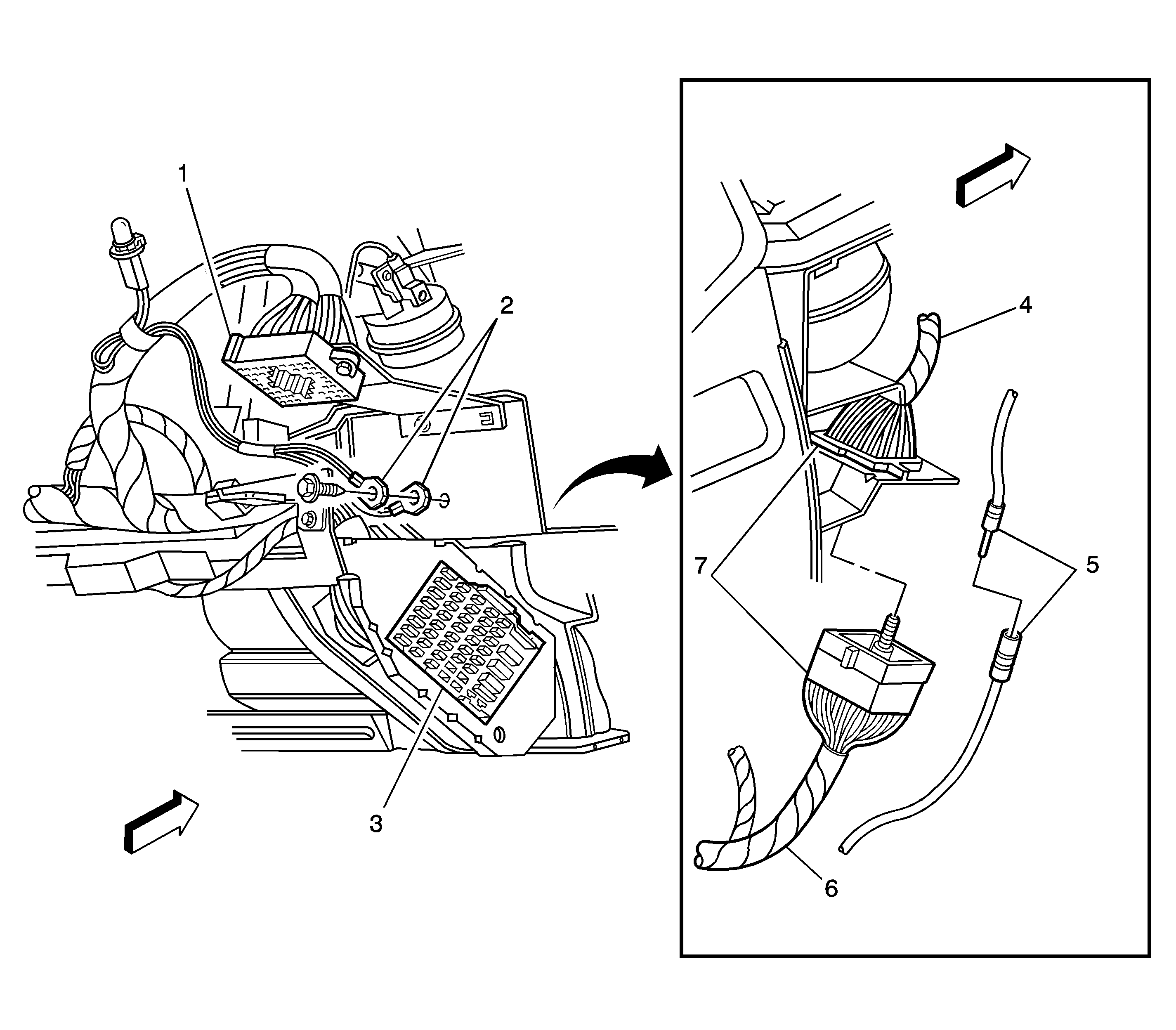 1
2
3
4
7
5
6